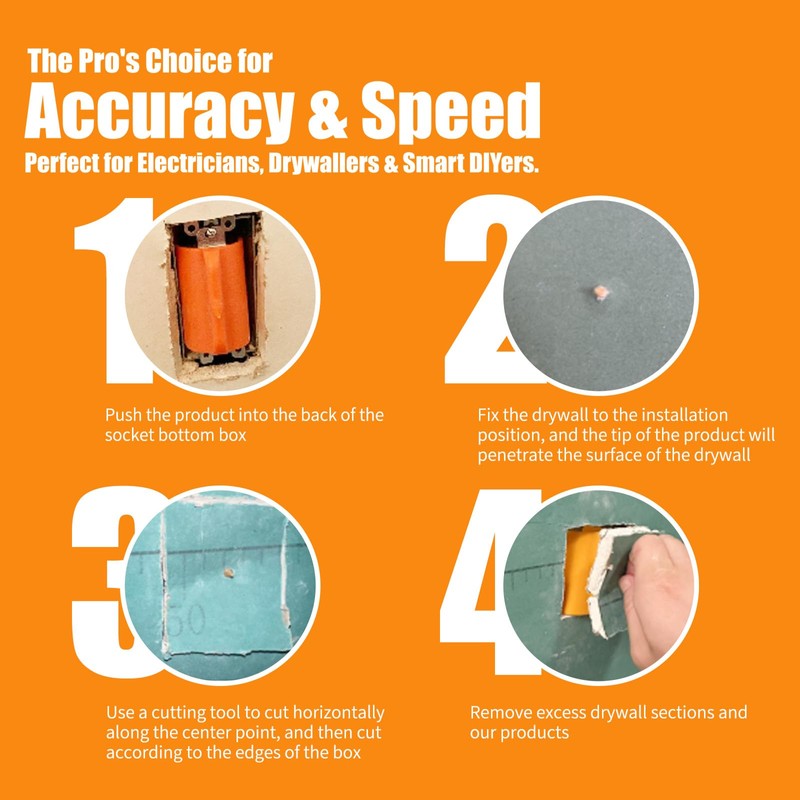 The Pro's Choice for
Accuracy & Speed
Perfect for Electricians, Drywallers & Smart DIYers.

1

Push the product into the back of the socket bottom box

2

Fix the drywall to the installation position, and the tip of the product will penetrate the surface of the drywall

3

50

Use a cutting tool to cut horizontally along the center point, and then cut according to the edges of the box

4

Remove excess drywall sections and our products