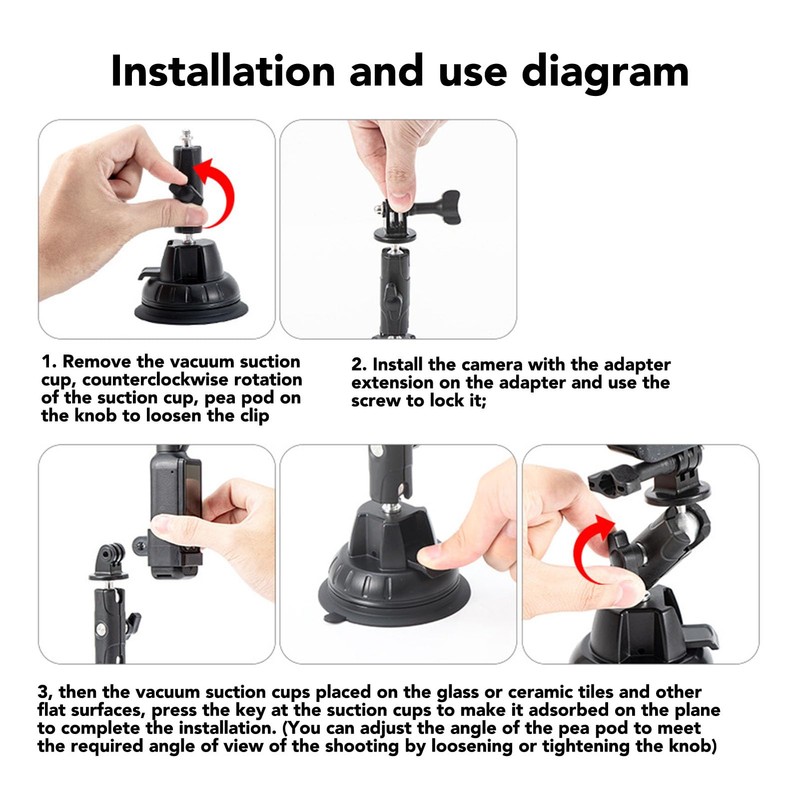 Installation and use diagram

1. Remove the vacuum suction cup, counterclockwise rotation of the suction cup, pea pod on the knob to loosen the clip

2. Install the camera with the adapter extension on the adapter and use the screw to lock it;

3, then the vacuum suction cups placed on the glass or ceramic tiles and other flat surfaces, press the key at the suction cups to make it adsorbed on the plane to complete the installation. (You can adjust the angle of the pea pod to meet the required angle of view of the shooting by loosening or tightening the knob)