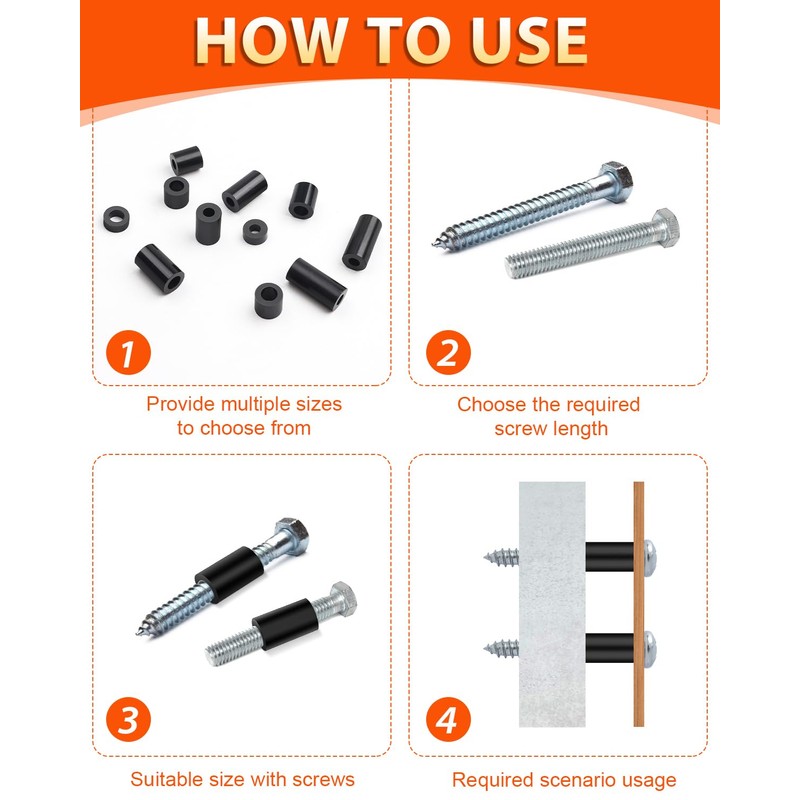 HOW TO USE

1

Provide multiple sizes to choose from

2

Choose the required screw length

3

Suitable size with screws

4

Required scenario usage