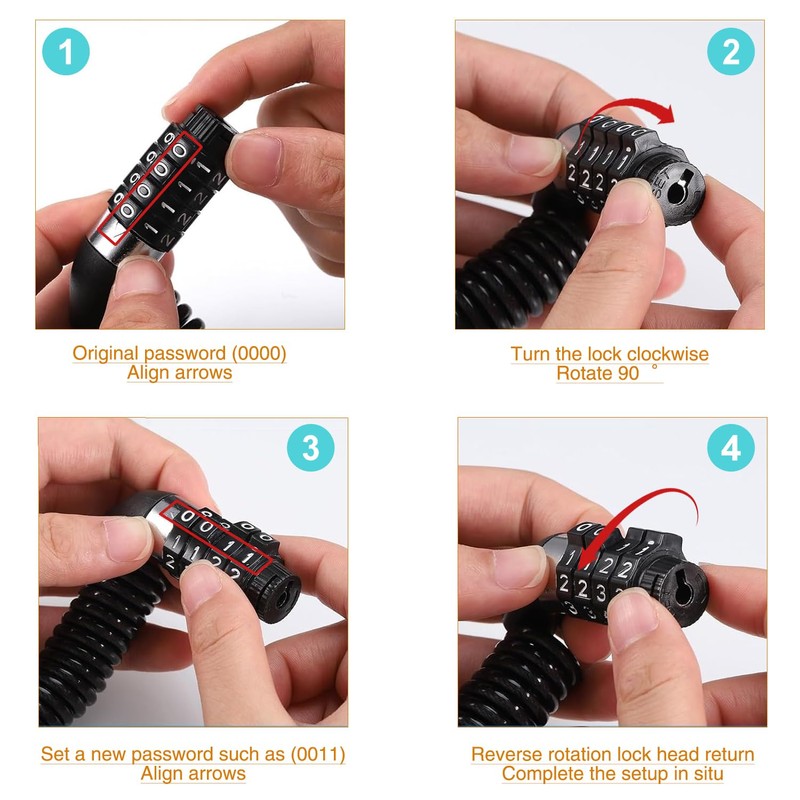 1

Original password (0000)
Align arrows

2

Turn the lock clockwise
Rotate 90 °

3

Set a new password such as (0011)
Align arrows

4

Reverse rotation lock head return
Complete the setup in situ