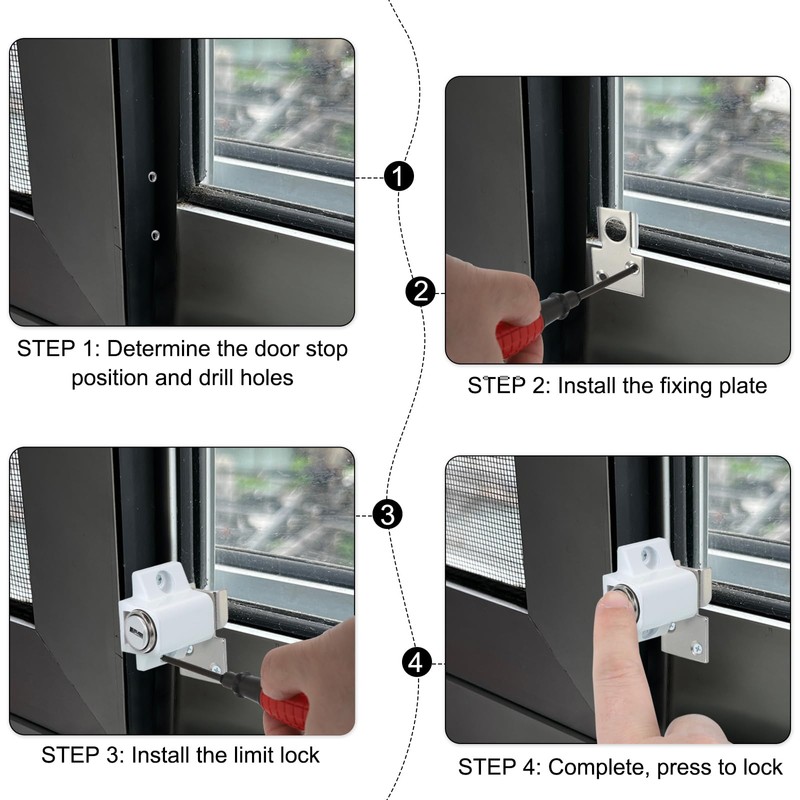 1

STEP 1: Determine the door stop position and drill holes

2

STEP 2: Install the fixing plate

3

STEP 3: Install the limit lock

4

STEP 4: Complete, press to lock