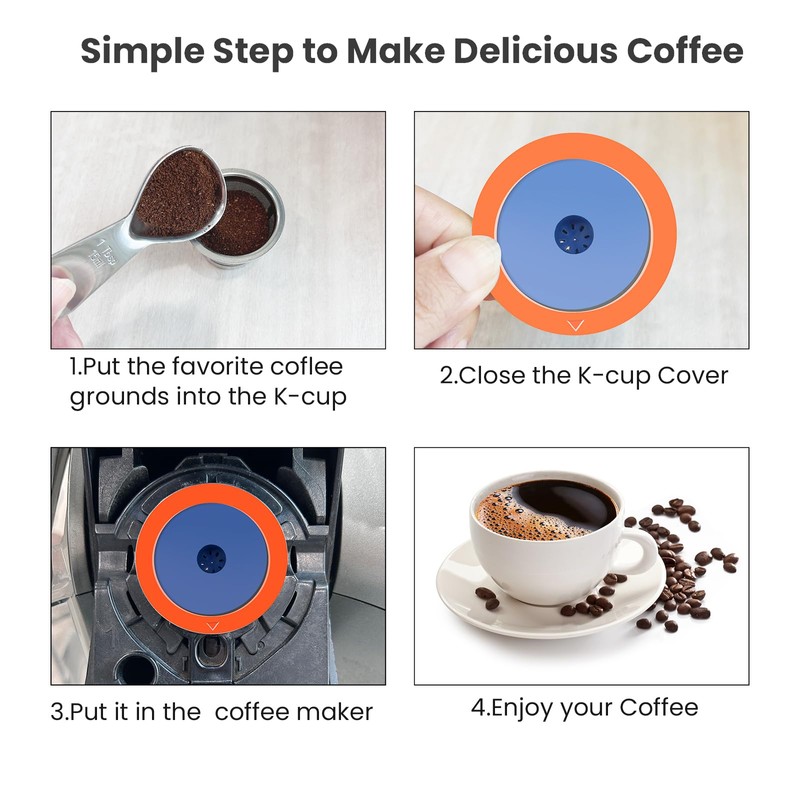 Simple Step to Make Delicious Coffee

1 Tbsp

1.Put the favorite coflee grounds into the K-cup

2.Close the K-cup Cover

3.Put it in the  coffee maker

4.Enjoy your Coffee