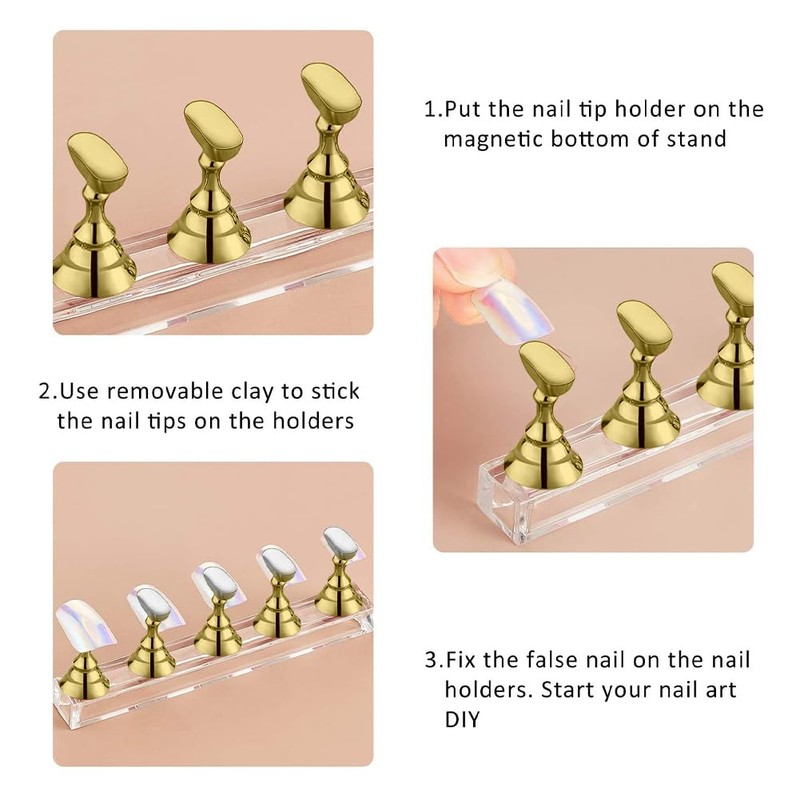 1.Put the nail tip holder on the magnetic bottom of stand

2.Use removable clay to stick the nail tips on the holders

3.Fix the false nail on the nail holders. Start your nail art DIY