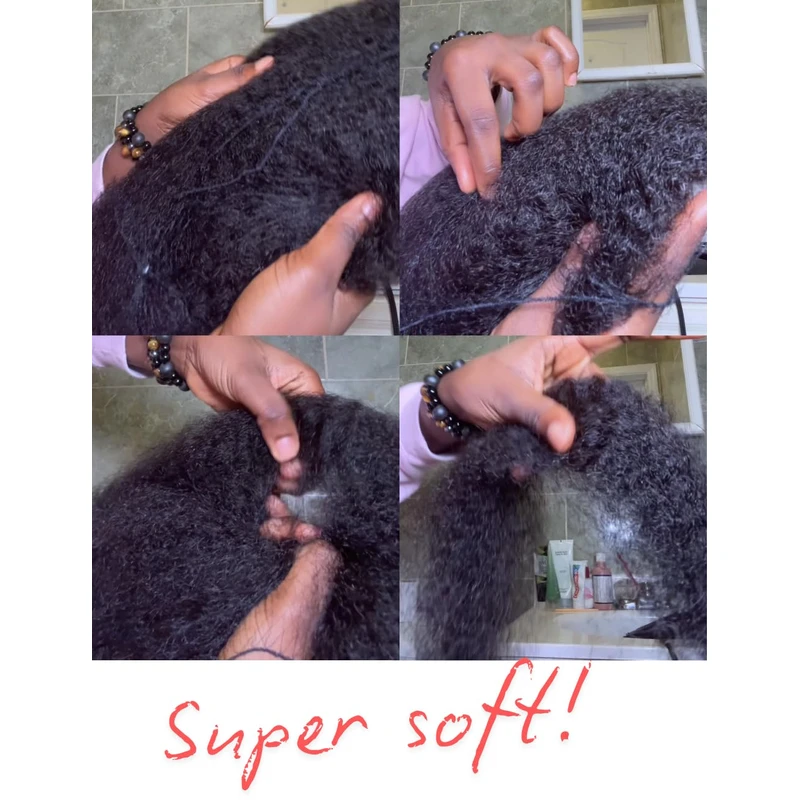 Super soft!