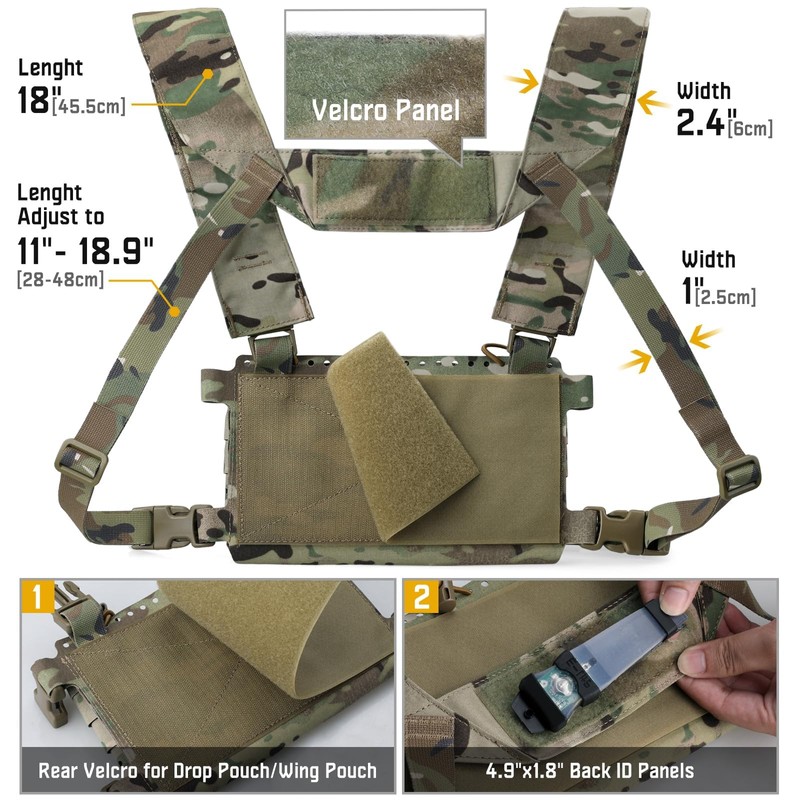 Lenght
18"[45.5cm]

Velcro Panel

Width
2.4"[6cm]

Lenght
Adjust to
11"- 18.9"
[28-48cm]

Width
1"[2.5cm]

1

Rear Velcro for Drop Pouch/Wing Pouch

2

4.9"x1.8" Back ID Panels