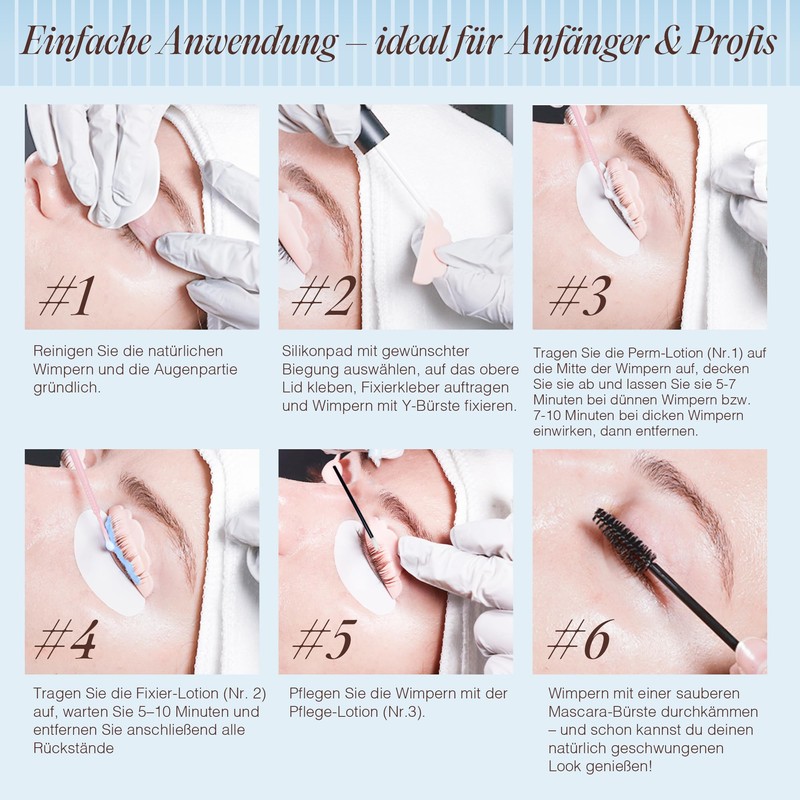 Einfache Anwendung – ideal für Anfänger & Profis

#1

Reinigen Sie die natürlichen Wimpern und die Augenpartie gründlich.

#2

Silikonpad mit gewünschter Biegung auswählen, auf das obere Lid kleben, Fixierkleber auftragen und Wimpern mit Y-Bürste fixieren.

#3

Tragen Sie die Perm-Lotion (Nr.1) auf die Mitte der Wimpern auf, decken Sie sie ab und lassen Sie sie 5-7 Minuten bei dünnen Wimpern bzw. 7-10 Minuten bei dicken Wimpern einwirken, dann entfernen.

#4

Tragen Sie die Fixier-Lotion (Nr. 2) auf, warten Sie 5–10 Minuten und entfernen Sie anschließend alle Rückstände

#5

Pflegen Sie die Wimpern mit der Pflege-Lotion (Nr.3).

#6

Wimpern mit einer sauberen Mascara-Bürste durchkämmen – und schon kannst du deinen natürlich geschwungenen Look genießen!