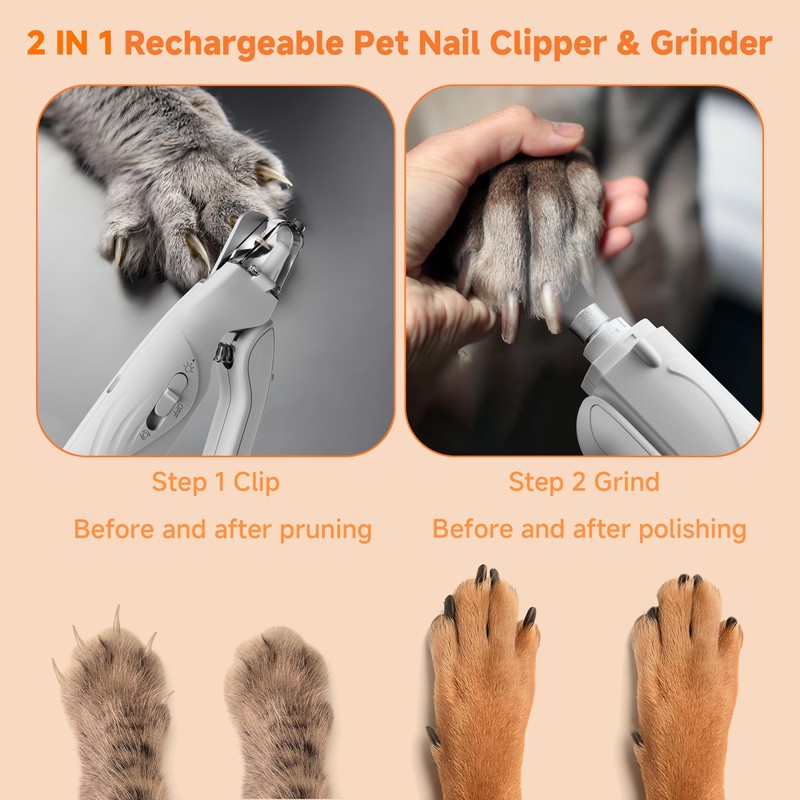 2 IN 1 Rechargeable Pet Nail Clipper & Grinder

OFF

Step 1 Clip

Before and after pruning

Step 2 Grind

Before and after polishing