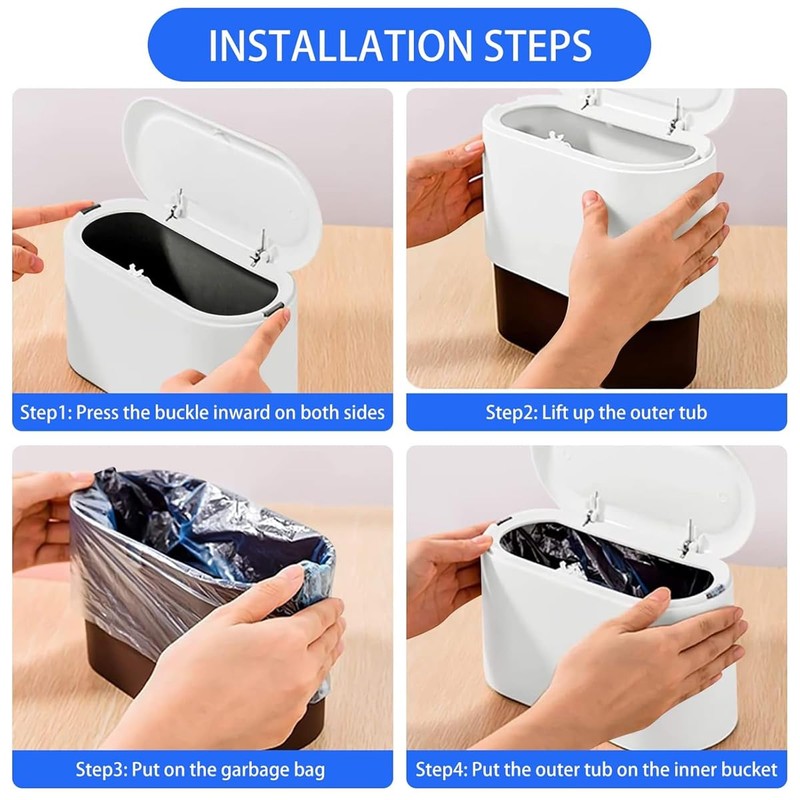 INSTALLATION STEPS

Step1: Press the buckle inward on both sides

Step2: Lift up the outer tub

Step3: Put on the garbage bag

Step4: Put the outer tub on the inner bucket