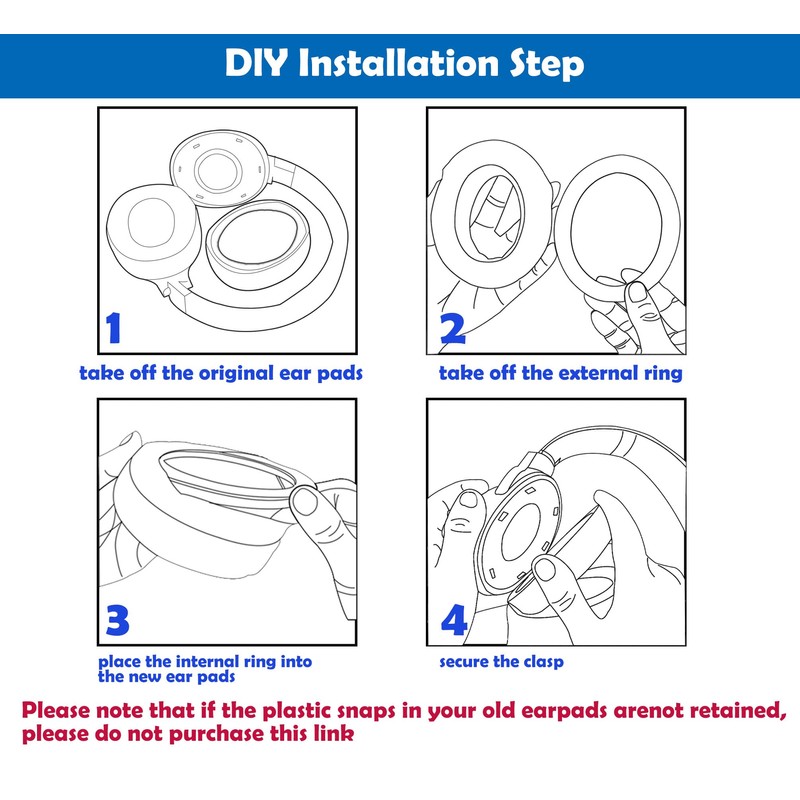 DIY Installation Step

1

take off the original ear pads

2

take off the external ring

3

place the internal ring into the new ear pads

4

secure the clasp

Please note that if the plastic snaps in your old earpads arenot retained, please do not purchase this link