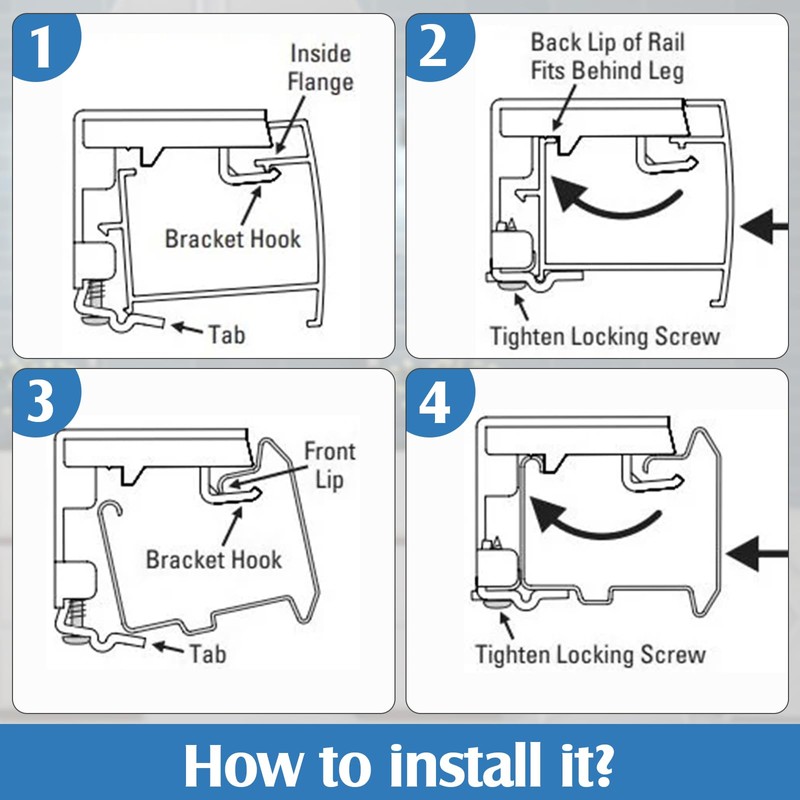 1

Inside Flange

Bracket Hook

Tab

2

Back Lip of Rail Fits Behind Leg

Tighten Locking Screw

3

Front Lip

Bracket Hook

Tab

4

Tighten Locking Screw

How to install it?