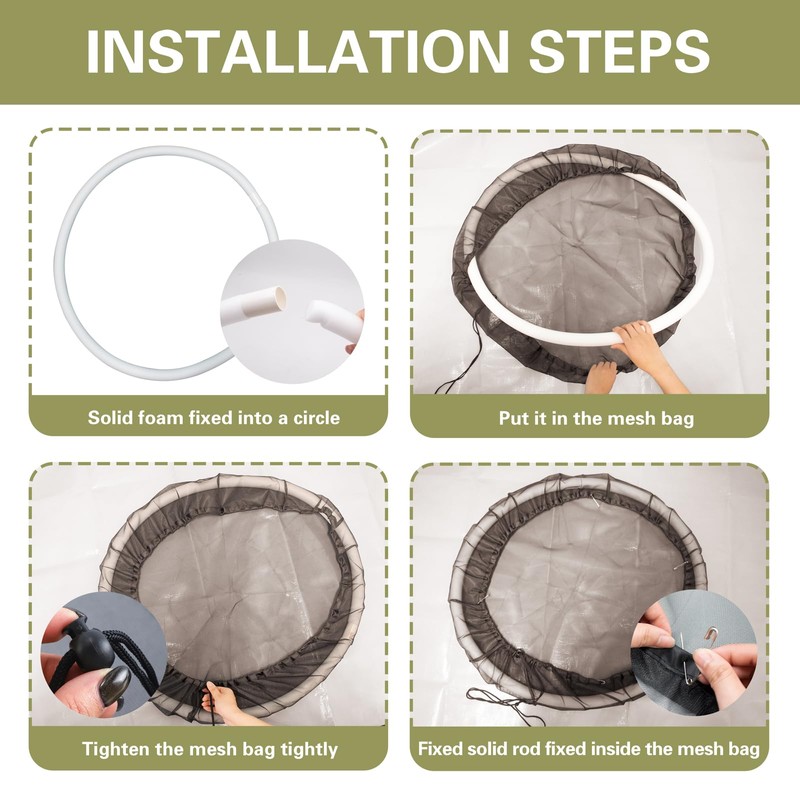 INSTALLATION STEPS

Solid foam fixed into a circle

Put it in the mesh bag

Tighten the mesh bag tightly

Fixed solid rod fixed inside the mesh bag