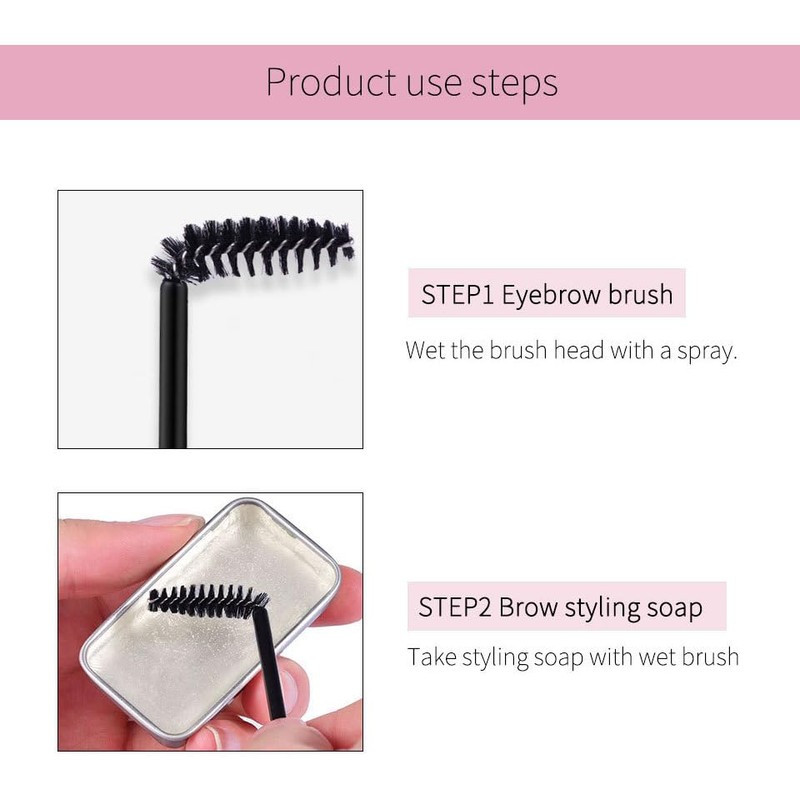 Product use steps

STEP1 Eyebrow brush

Wet the brush head with a spray.

STEP2 Brow styling soap

Take styling soap with wet brush