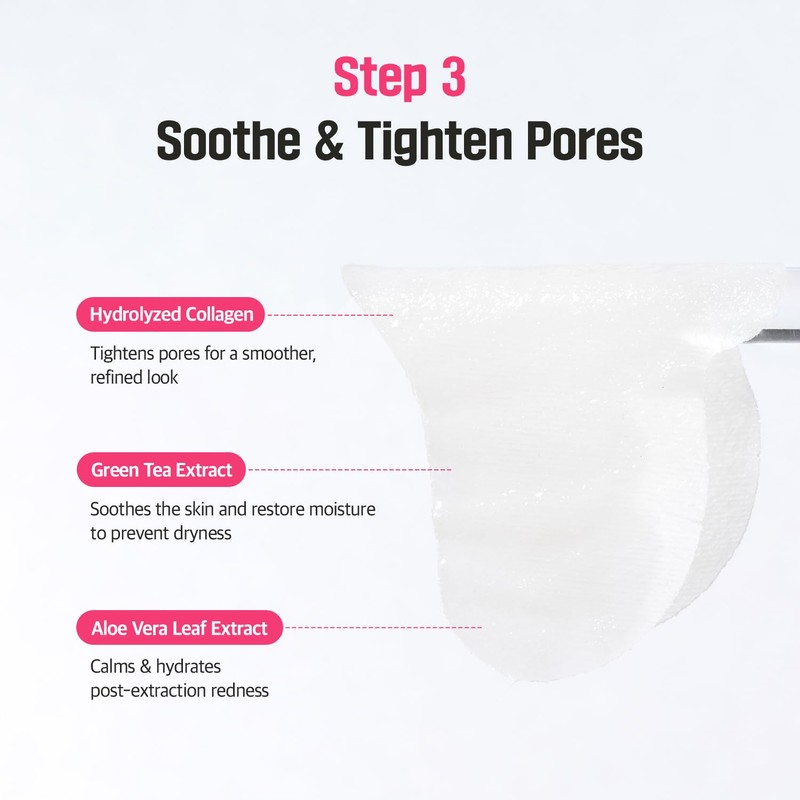 Step 3
Soothe & Tighten Pores

Hydrolyzed Collagen

Tightens pores for a smoother, refined look

Green Tea Extract

Soothes the skin and restore moisture to prevent dryness

Aloe Vera Leaf Extract

Calms & hydrates post-extraction redness