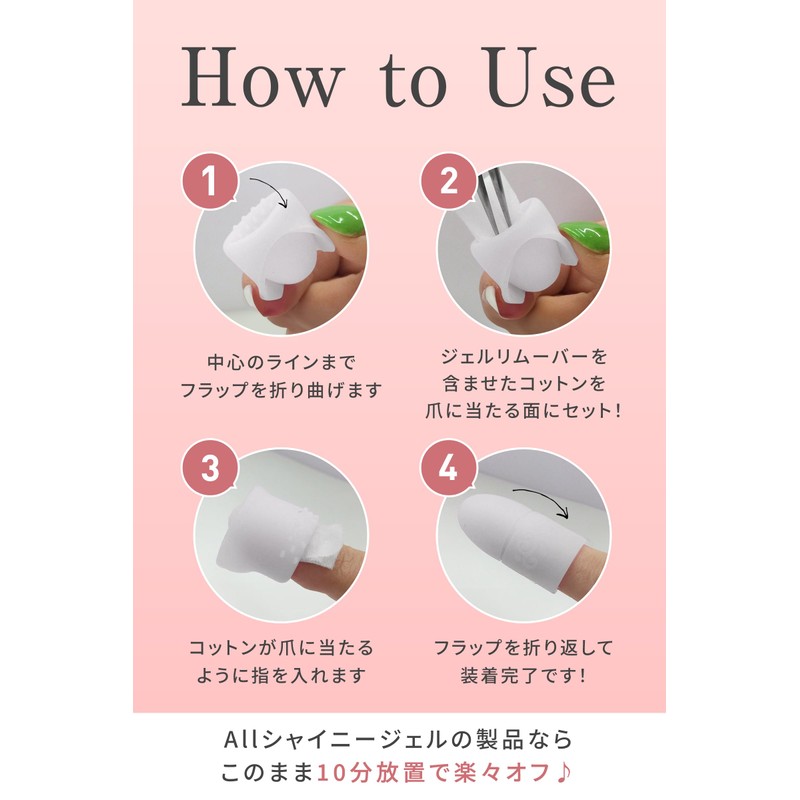 How to Use

1

中心のラインまで
フラップを折り曲げます

2

ジェルリムーバーを
含ませたコットンを
爪に当たる面にセット!

3

コットンが爪に当たる
ように指を入れます

4

フラップを折り返して
装着完了です!

Allシャイニージェルの製品なら
このまま10分放置で楽々オフ♪