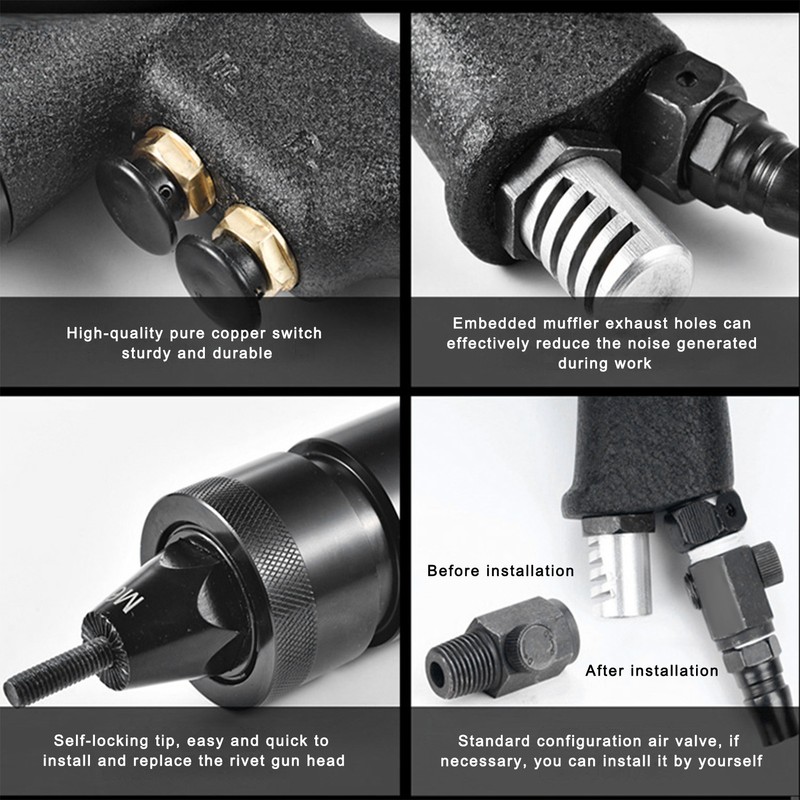 High-quality pure copper switch sturdy and durable

Embedded muffler exhaust holes can effectively reduce the noise generated during work

M6

Self-locking tip, easy and quick to install and replace the rivet gun head

Before installation

After installation

Standard configuration air valve, if necessary, you can install it by yourself