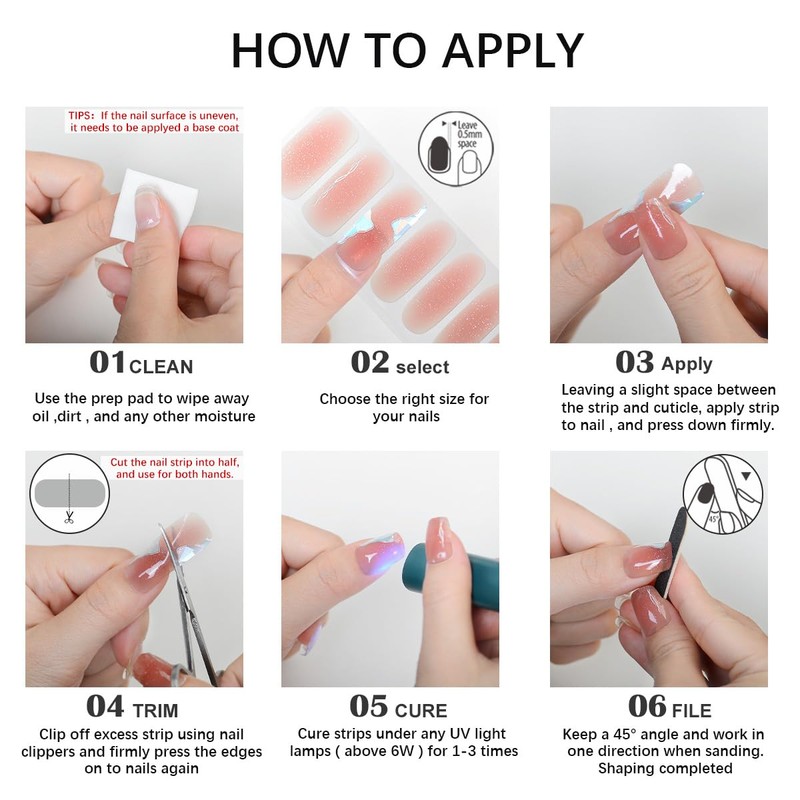 HOW TO APPLY

TIPS: If the nail surface is uneven, it needs to be applyed a base coat

01 CLEAN

Use the prep pad to wipe away oil ,dirt , and any other moisture

Leave 0.5mm space

02 select

Choose the right size for your nails

03 Apply

Leaving a slight space between the strip and cuticle, apply strip to nail , and press down firmly.

Cut the nail strip into half, and use for both hands.

04 TRIM

Clip off excess strip using nail clippers and firmly press the edges on to nails again

05 CURE

Cure strips under any UV light lamps ( above 6W ) for 1-3 times

45°

06 FILE

Keep a 45° angle and work in one direction when sanding. Shaping completed