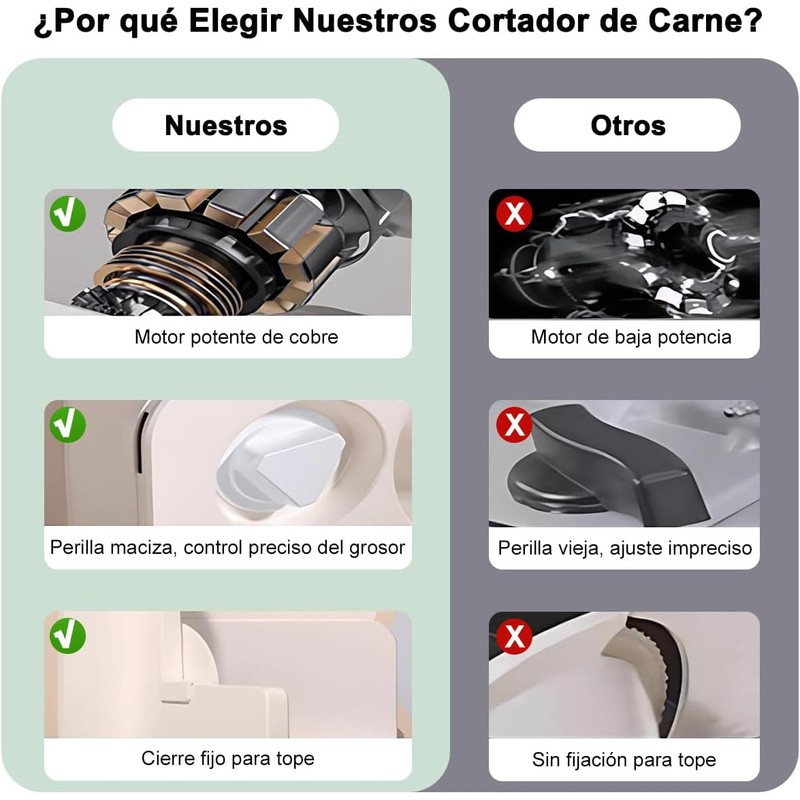 ¿Por qué Elegir Nuestros Cortador de Carne?

Nuestros

Motor potente de cobre

Perilla maciza, control preciso del grosor

Cierre fijo para tope

Otros

Motor de baja potencia

Perilla vieja, ajuste impreciso

Sin fijación para tope