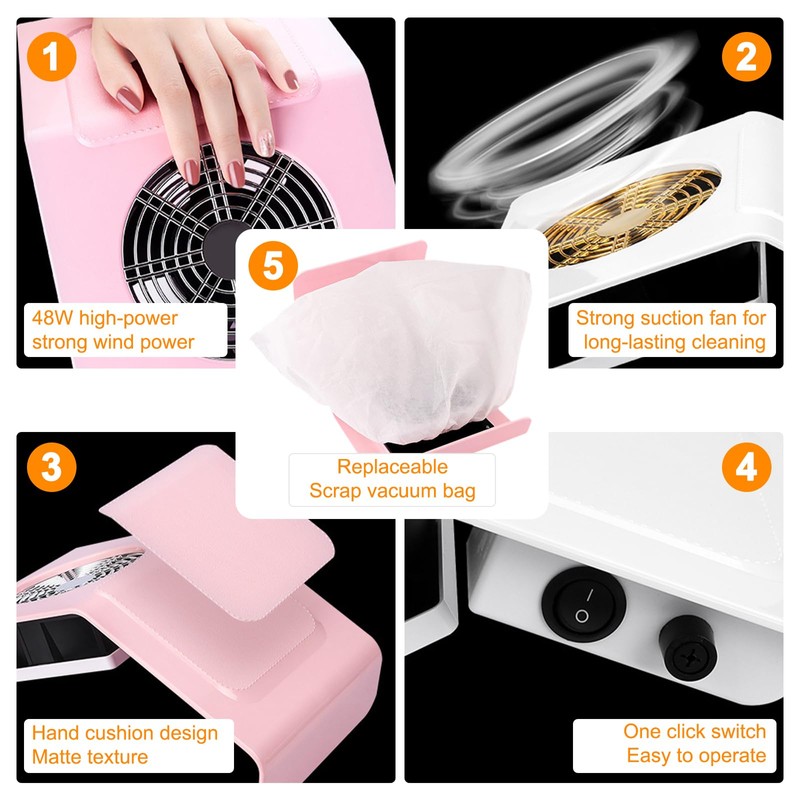 1

48W high-power
strong wind power

2

Strong suction fan for
long-lasting cleaning

5

Replaceable
Scrap vacuum bag

3

Hand cushion design
Matte texture

4

One click switch
Easy to operate