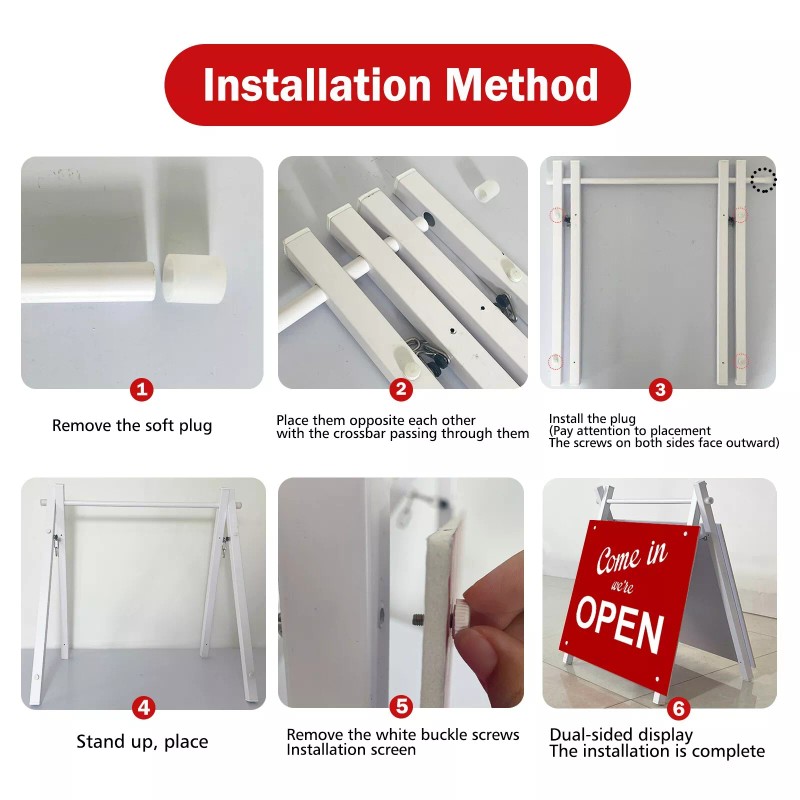 Installation Method

1
Remove the soft plug

2
Place them opposite each other with the crossbar passing through them

3
Install the plug
(Pay attention to placement
The screws on both sides face outward)

4
Stand up, place

5
Remove the white buckle screws
Installation screen

Come in
we're
OPEN

6
Dual-sided display
The installation is complete