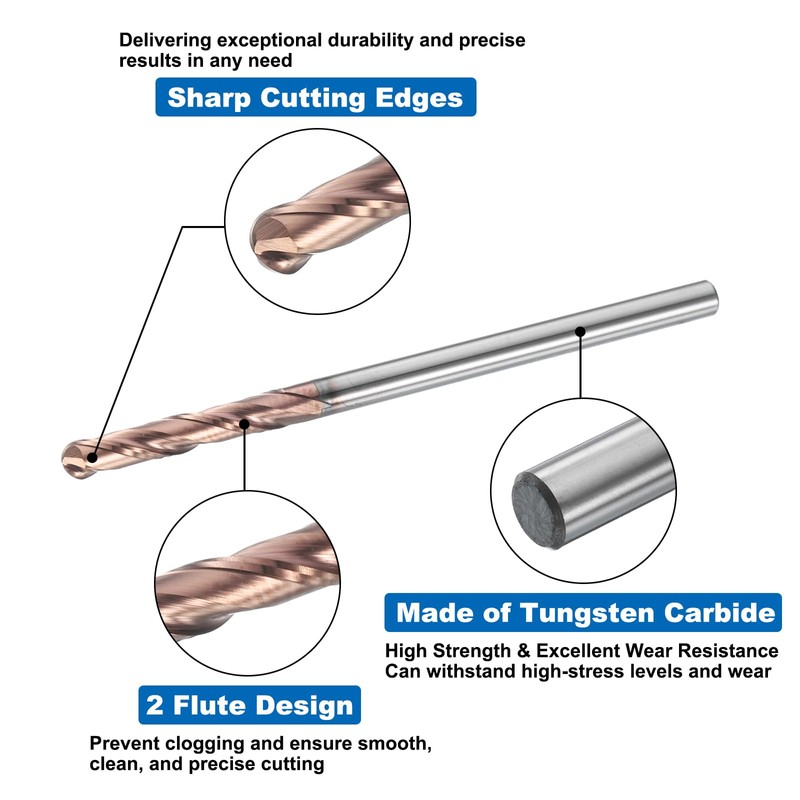 Delivering exceptional durability and precise results in any need

Sharp Cutting Edges

Made of Tungsten Carbide

High Strength & Excellent Wear Resistance
Can withstand high-stress levels and wear

2 Flute Design

Prevent clogging and ensure smooth, clean, and precise cutting