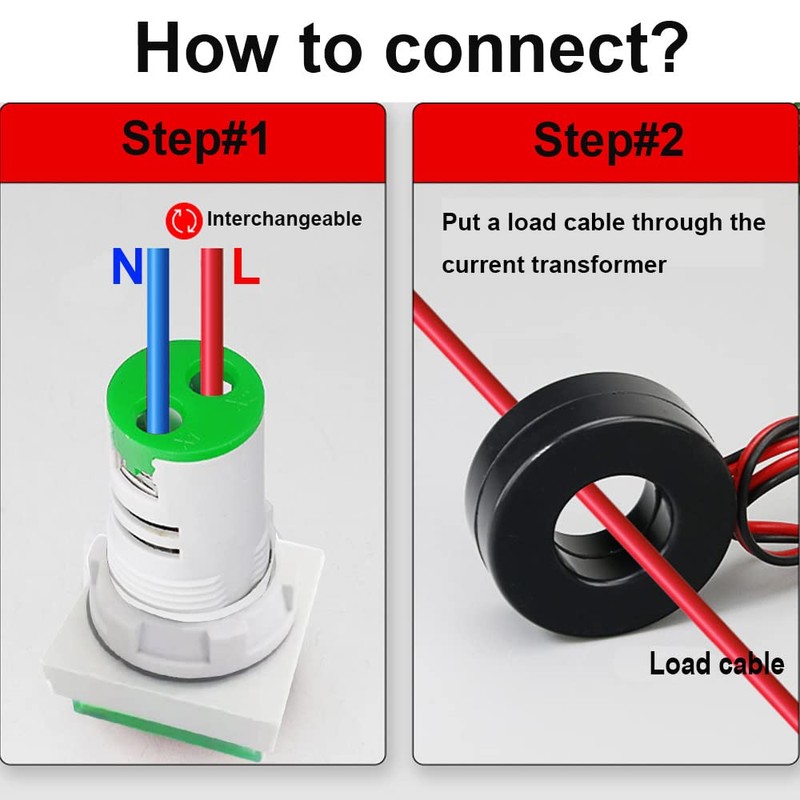 How to connect?

Step#1

Interchangeable

N

L

Step#2

Put a load cable through the current transformer

Load cable