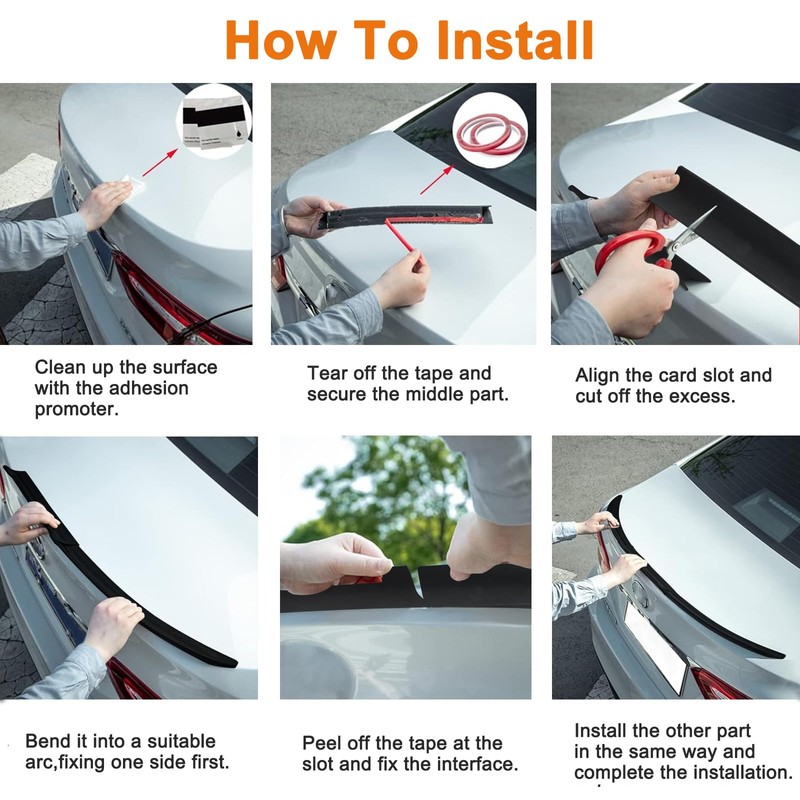 How To Install

Clean up the surface with the adhesion promoter.

Tear off the tape and secure the middle part.

Align the card slot and cut off the excess.

Bend it into a suitable arc,fixing one side first.

Peel off the tape at the slot and fix the interface.

Install the other part in the same way and complete the installation.