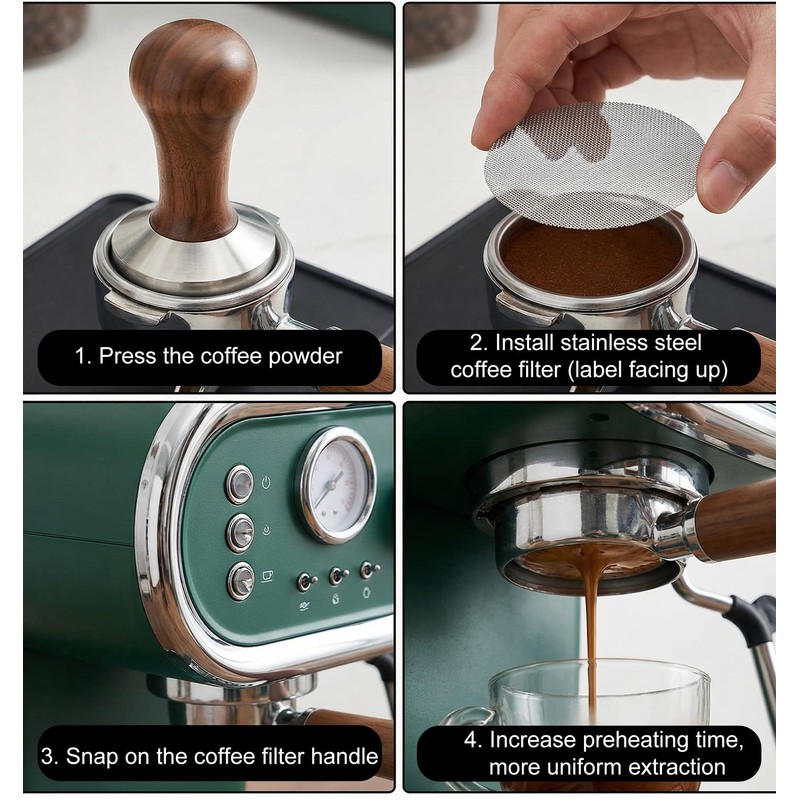 1. Press the coffee powder

2. Install stainless steel coffee filter (label facing up)

3. Snap on the coffee filter handle

4. Increase preheating time, more uniform extraction