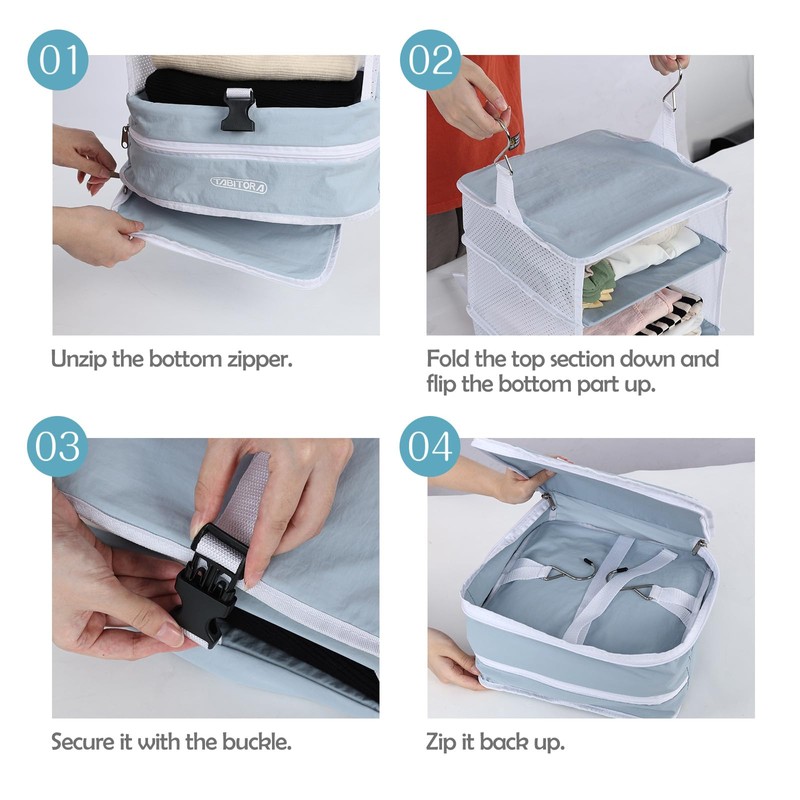 01

TABITORA

Unzip the bottom zipper.

02

Fold the top section down and flip the bottom part up.

03

Secure it with the buckle.

04

Zip it back up.