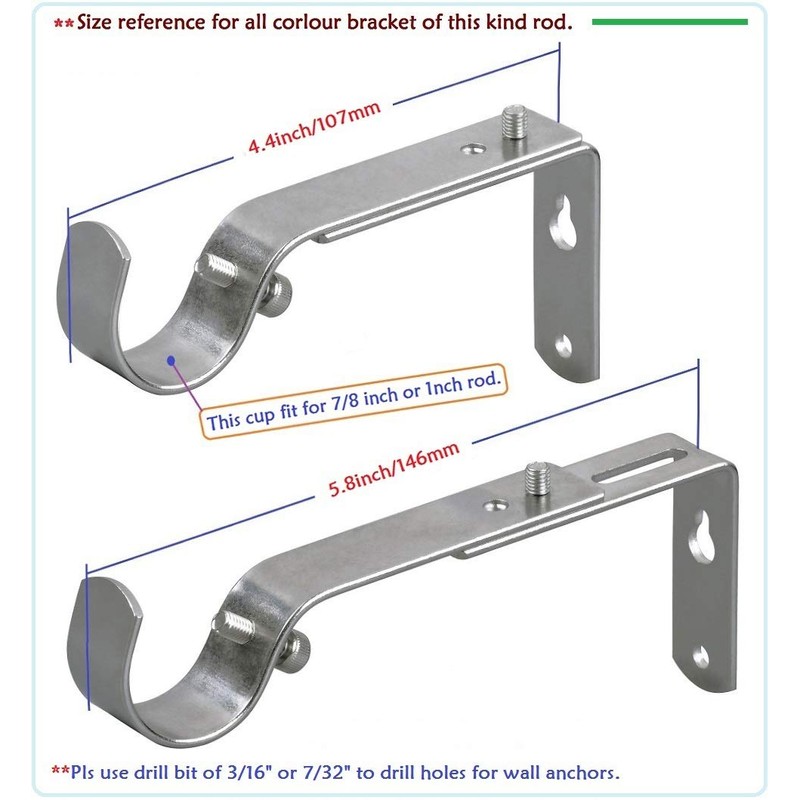 **Size reference for all corlour bracket of this kind rod.

4.4inch/107mm

This cup fit for 7/8 inch or 1nch rod.

5.8inch/146mm

**Pls use drill bit of 3/16" or 7/32" to drill holes for wall anchors.