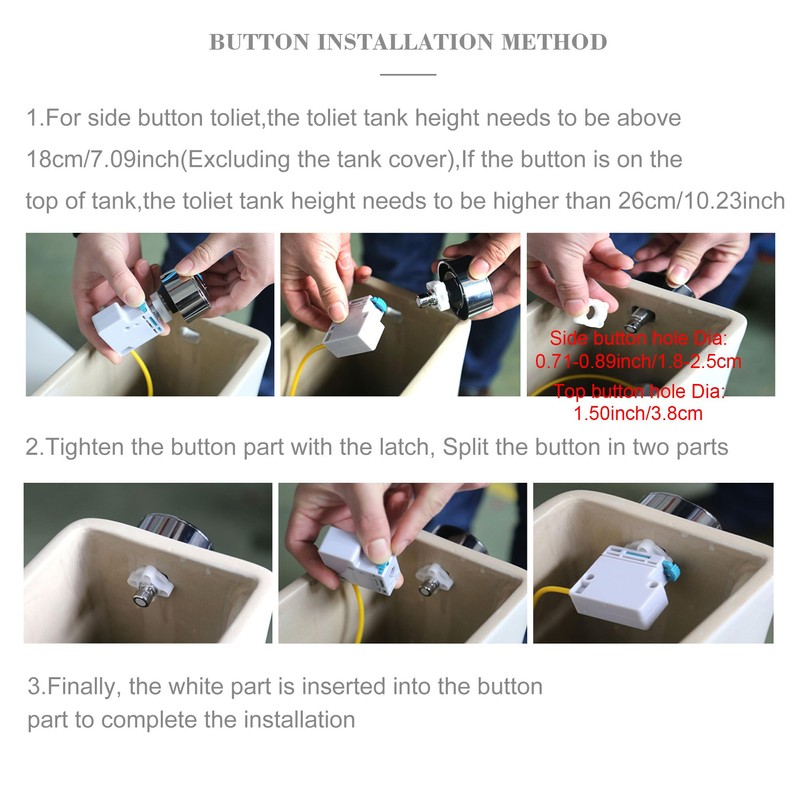 BUTTON INSTALLATION METHOD

1.For side button toliet,the toliet tank height needs to be above 18cm/7.09inch(Excluding the tank cover),If the button is on the top of tank,the toliet tank height needs to be higher than 26cm/10.23inch

Side button hole Dia: 0.71-0.89inch/1.8-2.5cm
Top button hole Dia: 1.50inch/3.8cm

2.Tighten the button part with the latch, Split the button in two parts

3.Finally, the white part is inserted into the button part to complete the installation