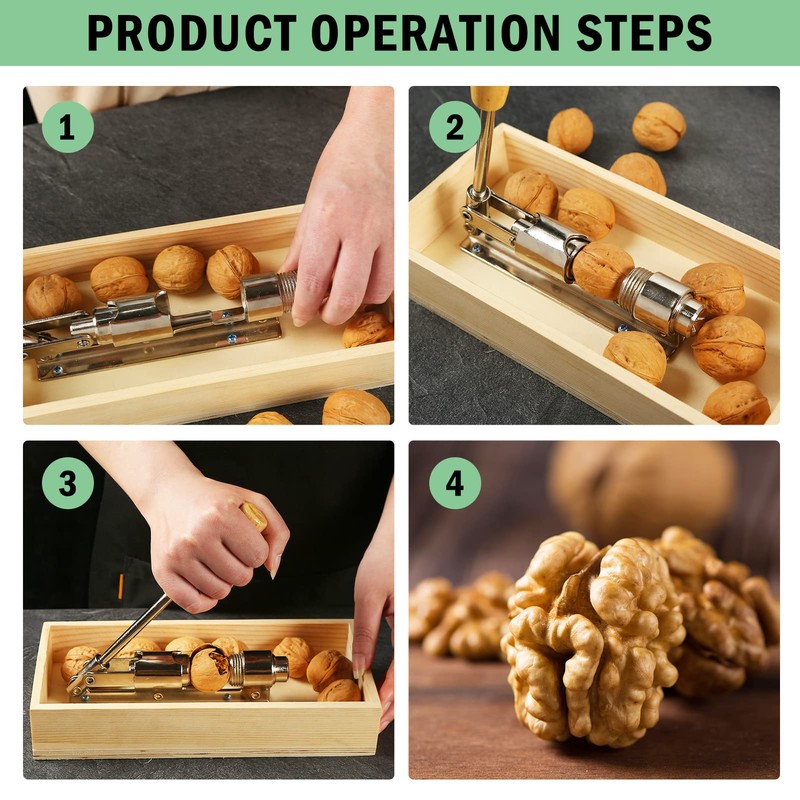 PRODUCT OPERATION STEPS

1

2

3

4