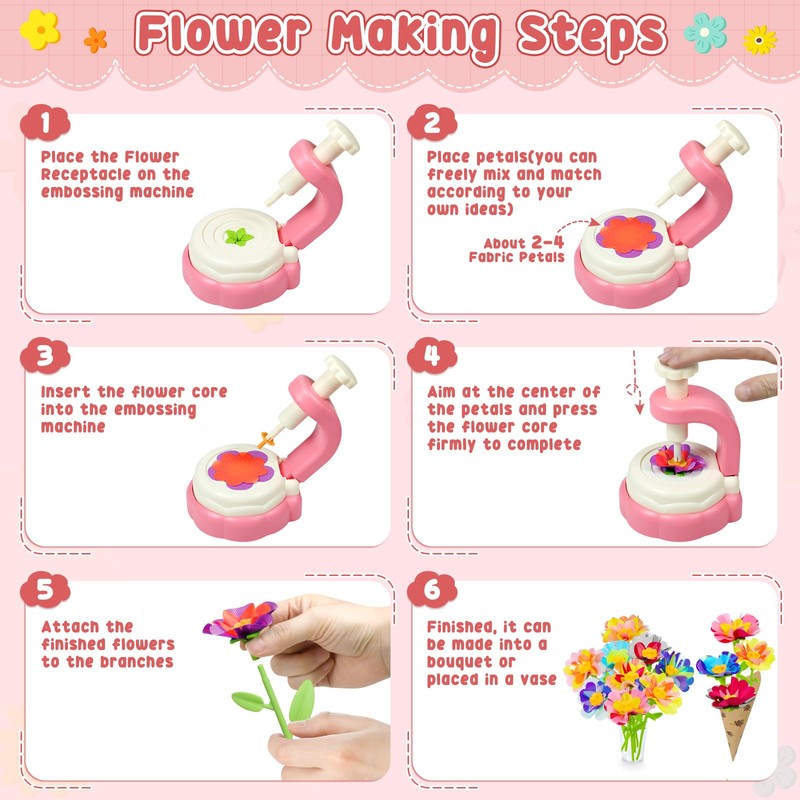 Flower Making Steps

1
Place the Flower Receptacle on the embossing machine

2
Place petals(you can freely mix and match according to your own ideas)

About 2-4 Fabric Petals

3
Insert the flower core into the embossing machine

4
Aim at the center of the petals and press the flower core firmly to complete

5
Attach the finished flowers to the branches

6
Finished, it can be made into a bouquet or placed in a vase