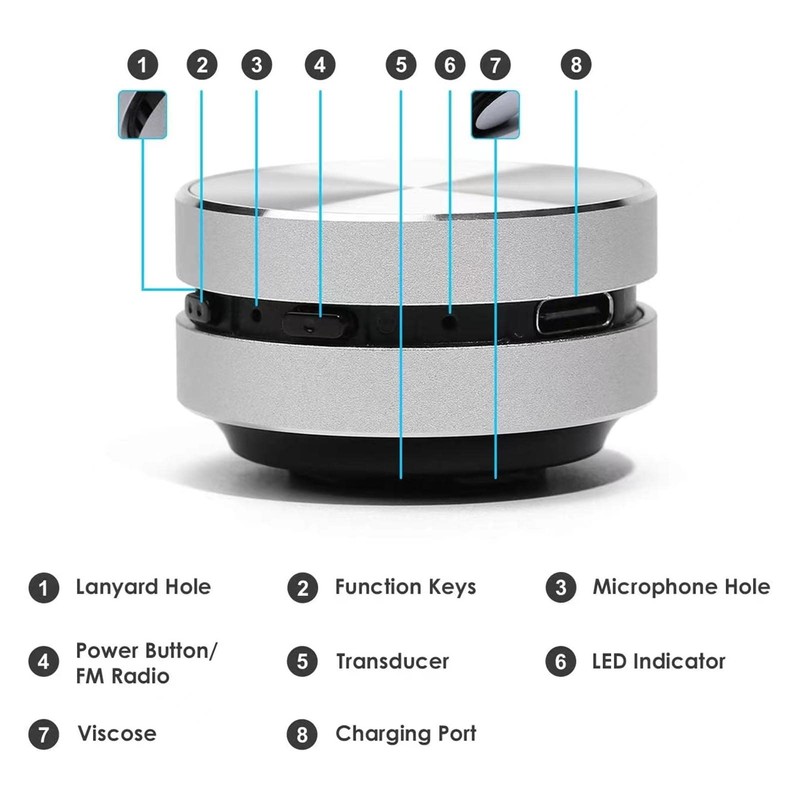 1 2 3 4 5 6 7 8

1 Lanyard Hole
2 Function Keys
3 Microphone Hole
4 Power Button/ FM Radio
5 Transducer
6 LED Indicator
7 Viscose
8 Charging Port