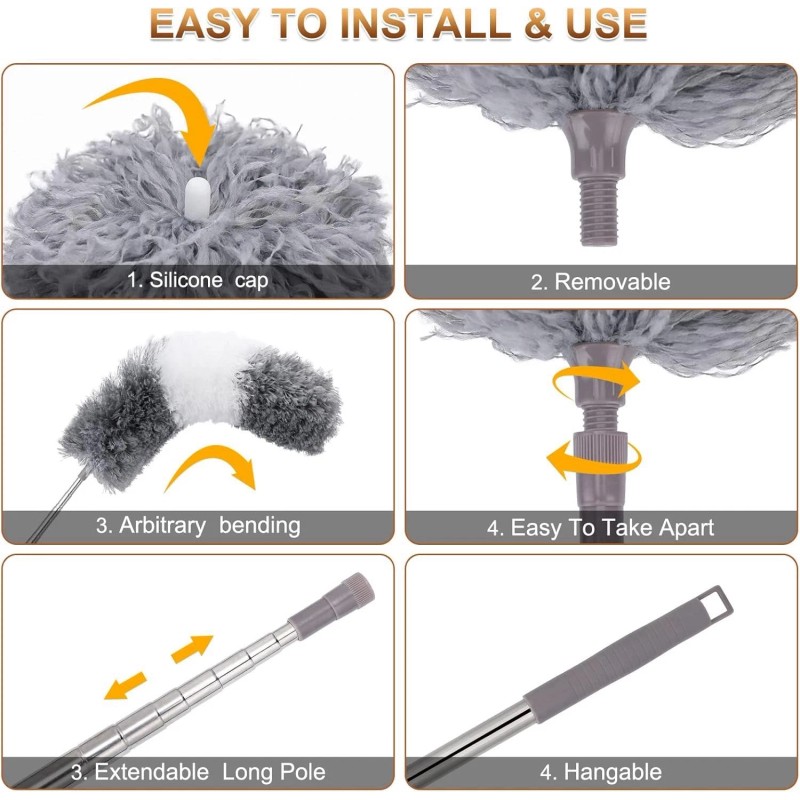 EASY TO INSTALL & USE

1. Silicone cap

2. Removable

3. Arbitrary bending

4. Easy To Take Apart

3. Extendable Long Pole

4. Hangable