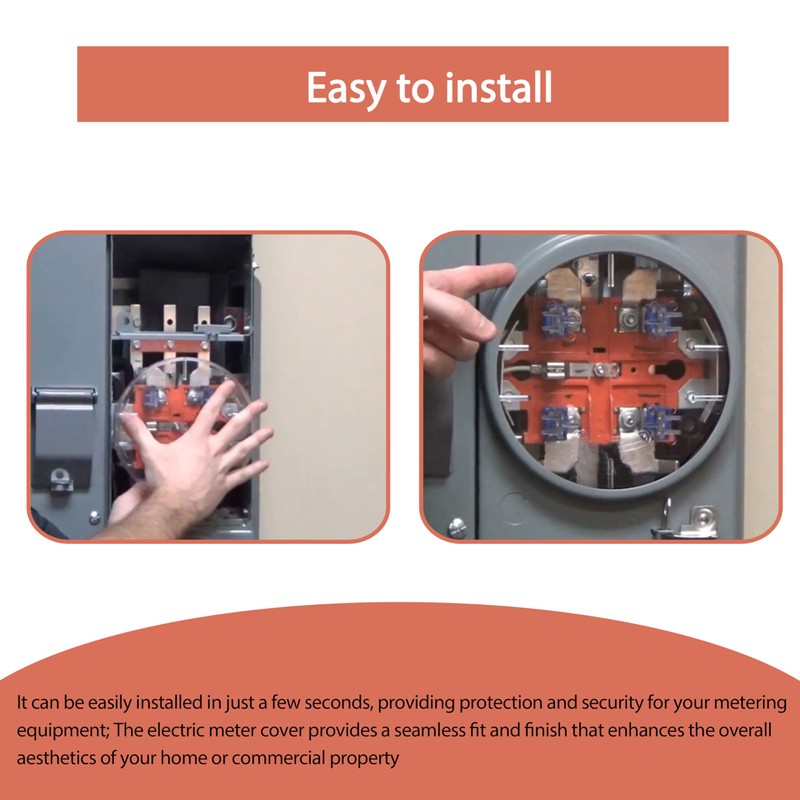 Easy to install

It can be easily installed in just a few seconds, providing protection and security for your metering equipment; The electric meter cover provides a seamless fit and finish that enhances the overall aesthetics of your home or commercial property