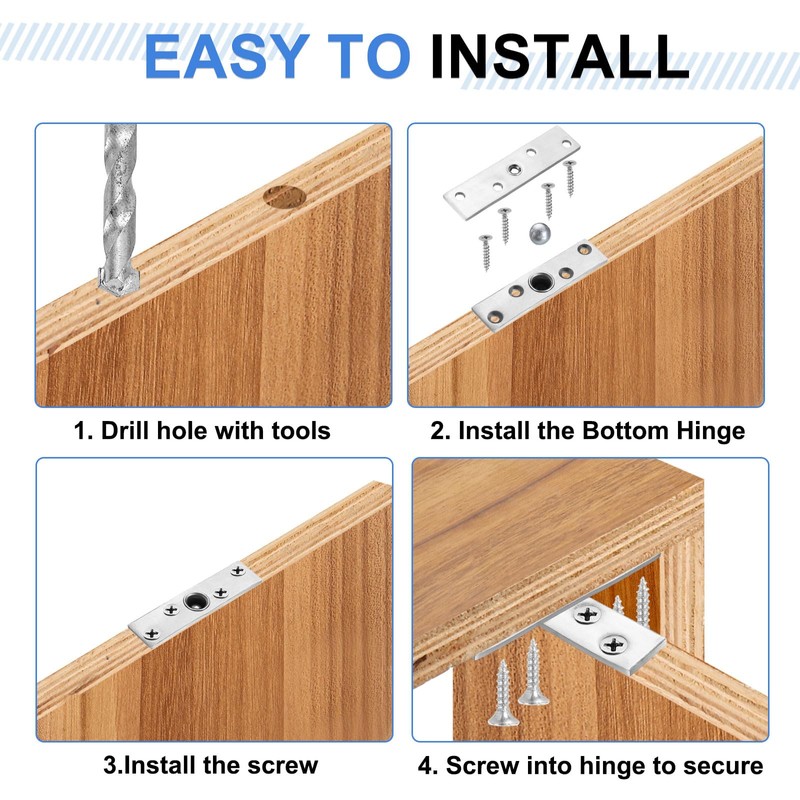 EASY TO INSTALL

1. Drill hole with tools

2. Install the Bottom Hinge

3.Install the screw

4. Screw into hinge to secure