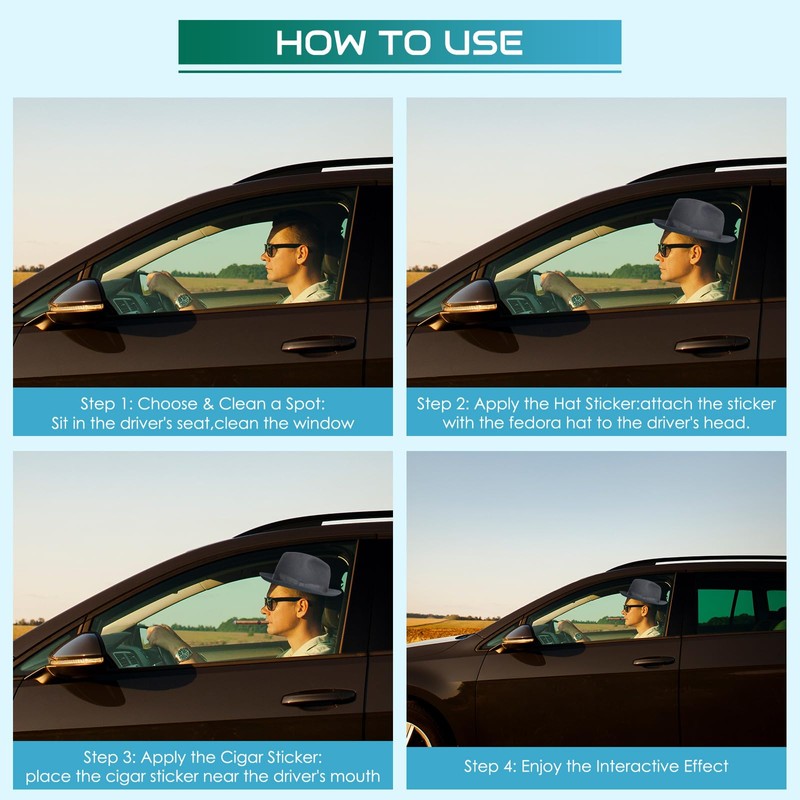 HOW TO USE

Step 1: Choose & Clean a Spot:
Sit in the driver's seat,clean the window

Step 2: Apply the Hat Sticker:attach the sticker with the fedora hat to the driver's head.

Step 3: Apply the Cigar Sticker:
place the cigar sticker near the driver's mouth

Step 4: Enjoy the Interactive Effect