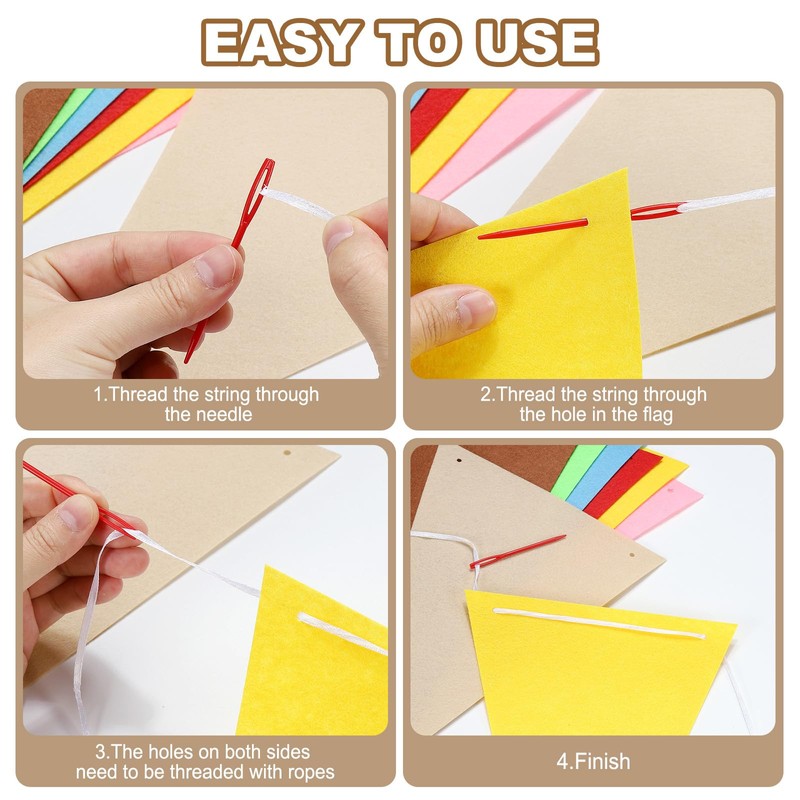 EASY TO USE

1.Thread the string through the needle

2.Thread the string through the hole in the flag

3.The holes on both sides need to be threaded with ropes

4.Finish