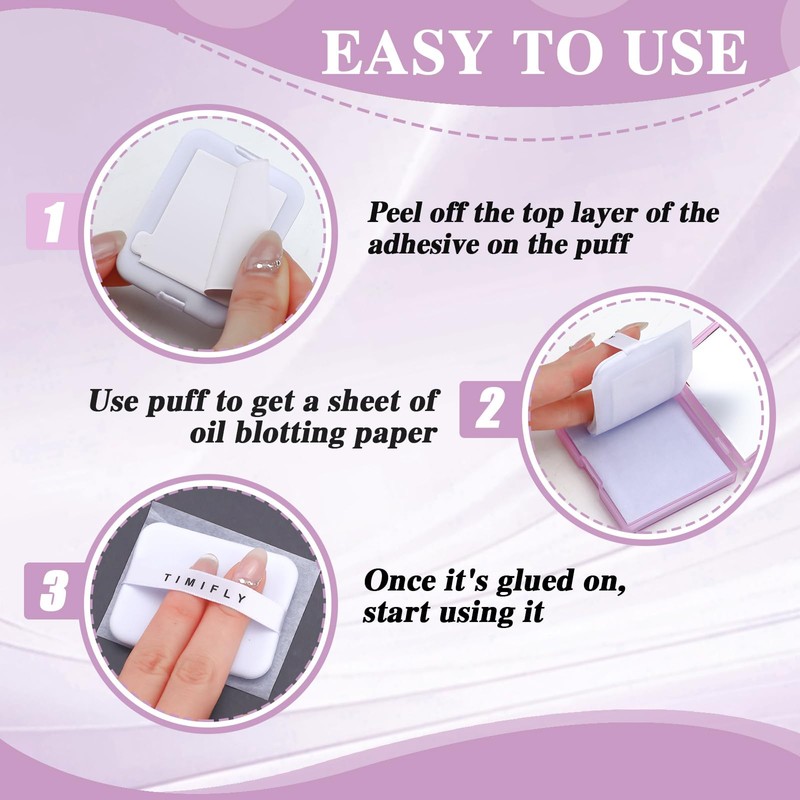 EASY TO USE

1

Peel off the top layer of the adhesive on the puff

Use puff to get a sheet of oil blotting paper

2

3

TIMIFLY

Once it's glued on, start using it