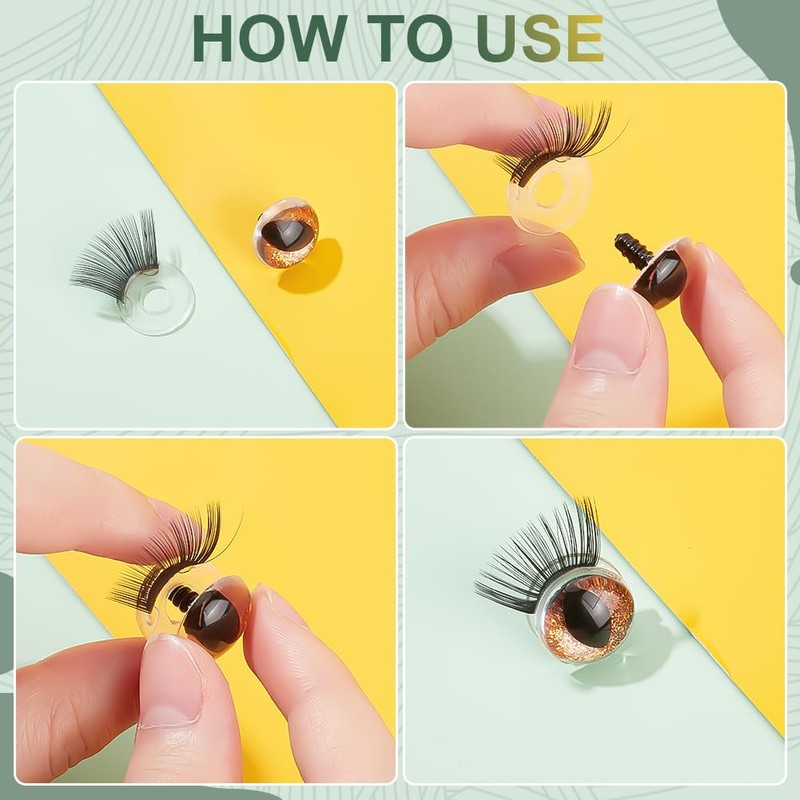 HOW TO USE