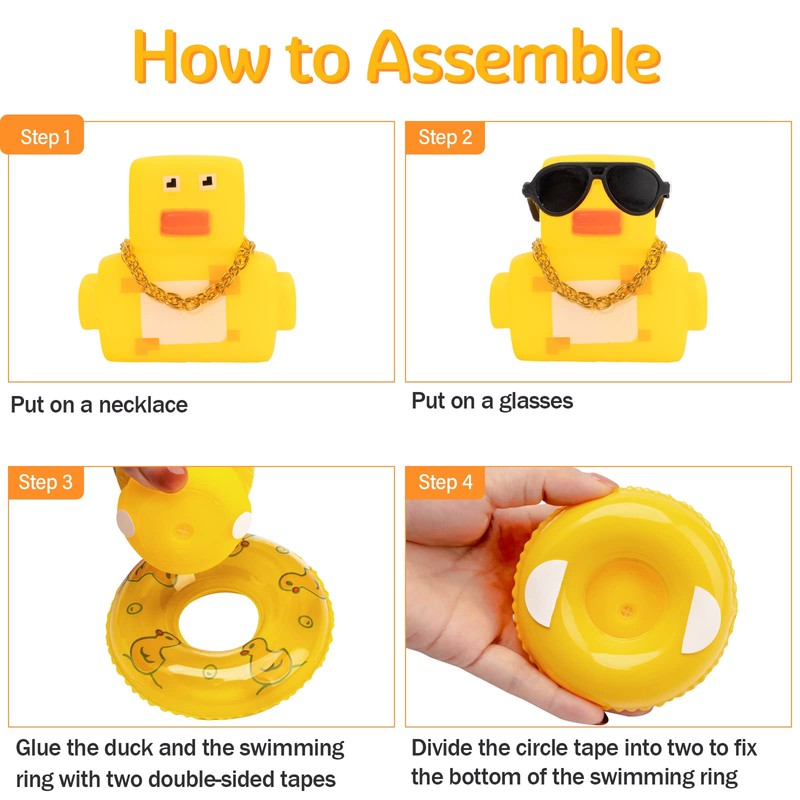 How to Assemble

Step 1

Put on a necklace

Step 2

Put on a glasses

Step 3

Glue the duck and the swimming ring with two double-sided tapes

Step 4

Divide the circle tape into two to fix the bottom of the swimming ring