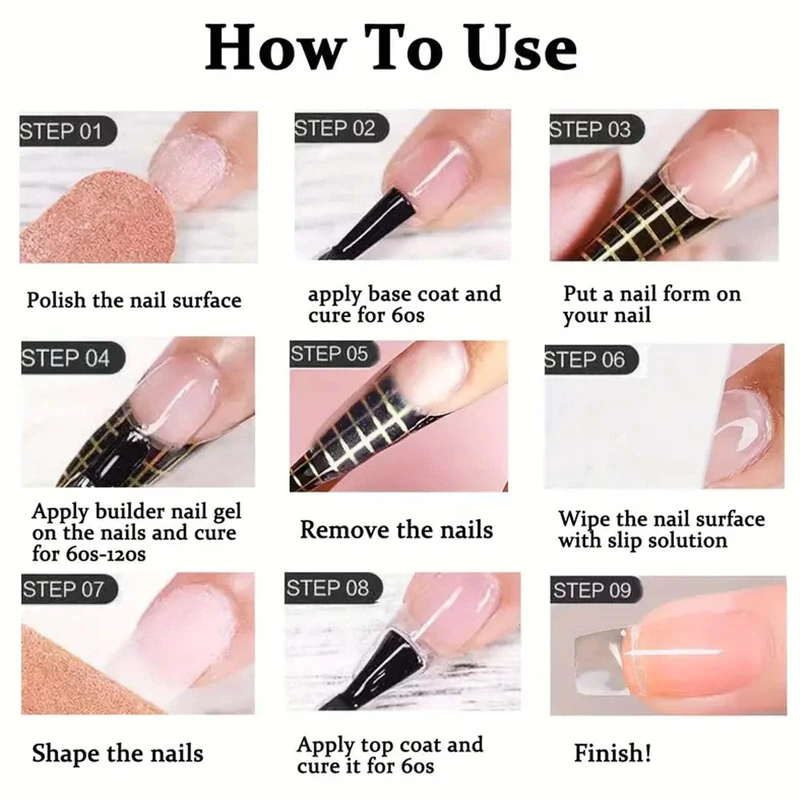 How To Use

STEP 01

Polish the nail surface

STEP 02

apply base coat and cure for 60s

STEP 03

Put a nail form on your nail

STEP 04

Apply builder nail gel on the nails and cure for 60s-120s

STEP 05

Remove the nails

STEP 06

Wipe the nail surface with slip solution

STEP 07

Shape the nails

STEP 08

Apply top coat and cure it for 60s

STEP 09

Finish!