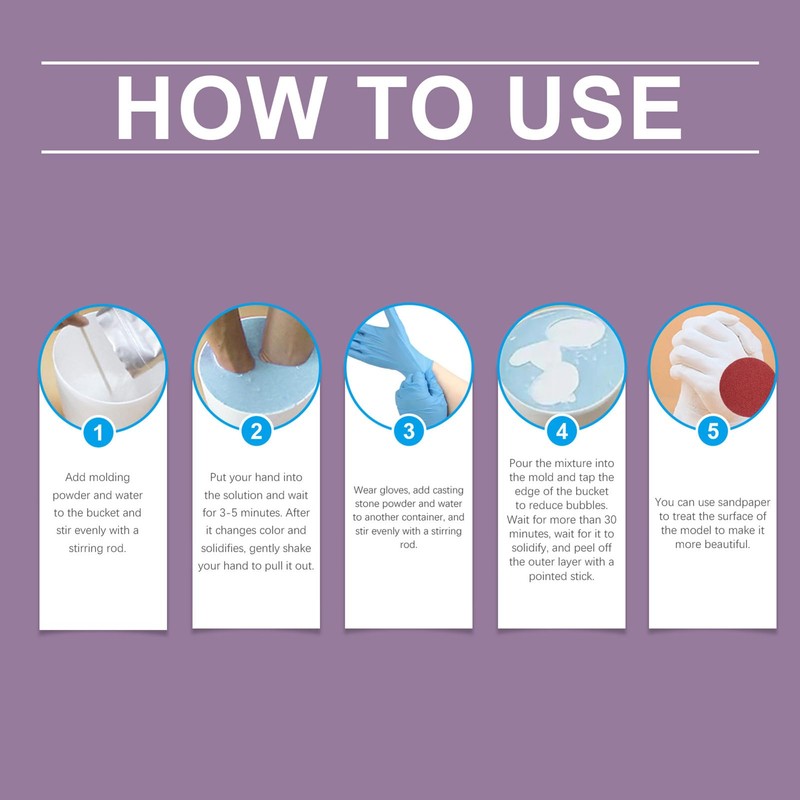 HOW TO USE

1

Add molding powder and water to the bucket and stir evenly with a stirring rod.

2

Put your hand into the solution and wait for 3-5 minutes. After it changes color and solidifies, gently shake your hand to pull it out.

3

Wear gloves, add casting stone powder and water to another container, and stir evenly with a stirring rod.

4

Pour the mixture into the mold and tap the edge of the bucket to reduce bubbles. Wait for more than 30 minutes, wait for it to solidify, and peel off the outer layer with a pointed stick.

5

You can use sandpaper to treat the surface of the model to make it more beautiful.