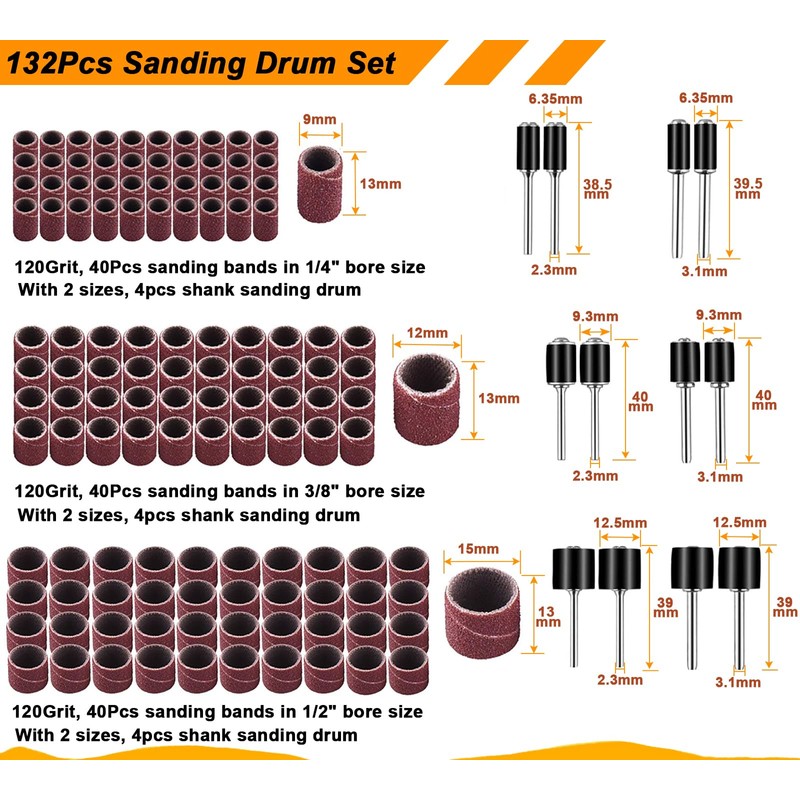 132Pcs Sanding Drum Set

9mm

13mm

120Grit, 40Pcs sanding bands in 1/4" bore size
With 2 sizes, 4pcs shank sanding drum

6.35mm

38.5 mm

2.3mm

6.35mm

39.5 mm

3.1mm

12mm

13mm

120Grit, 40Pcs sanding bands in 3/8" bore size
With 2 sizes, 4pcs shank sanding drum

9.3mm

40 mm

2.3mm

9.3mm

40 mm

3.1mm

15mm

13 mm

120Grit, 40Pcs sanding bands in 1/2" bore size
With 2 sizes, 4pcs shank sanding drum

12.5mm

39 mm

2.3mm

12.5mm

39 mm

3.1mm