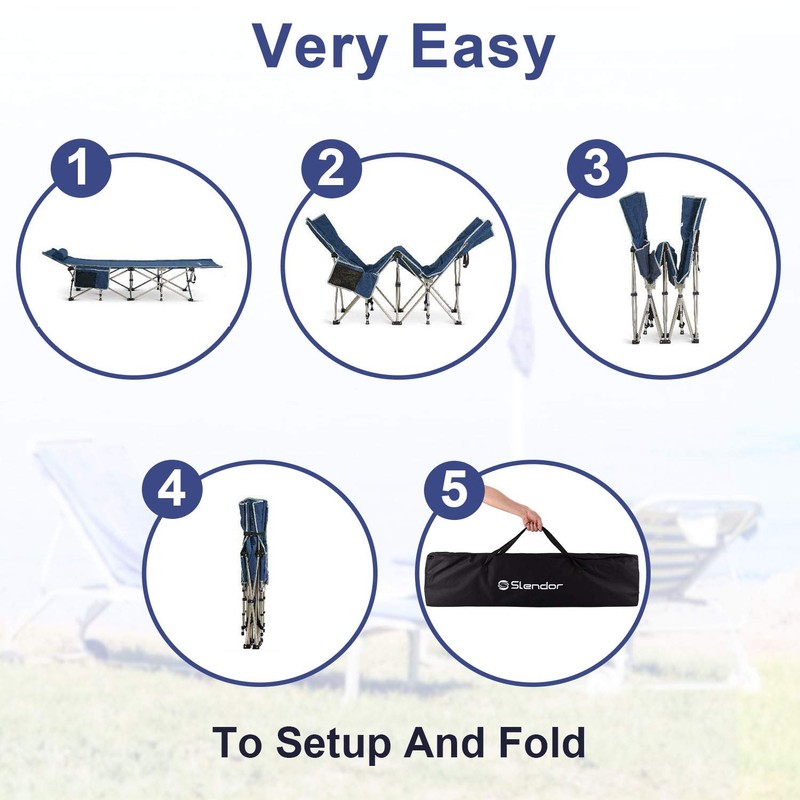 Very Easy

1

2

3

4

5

Slendor

To Setup And Fold