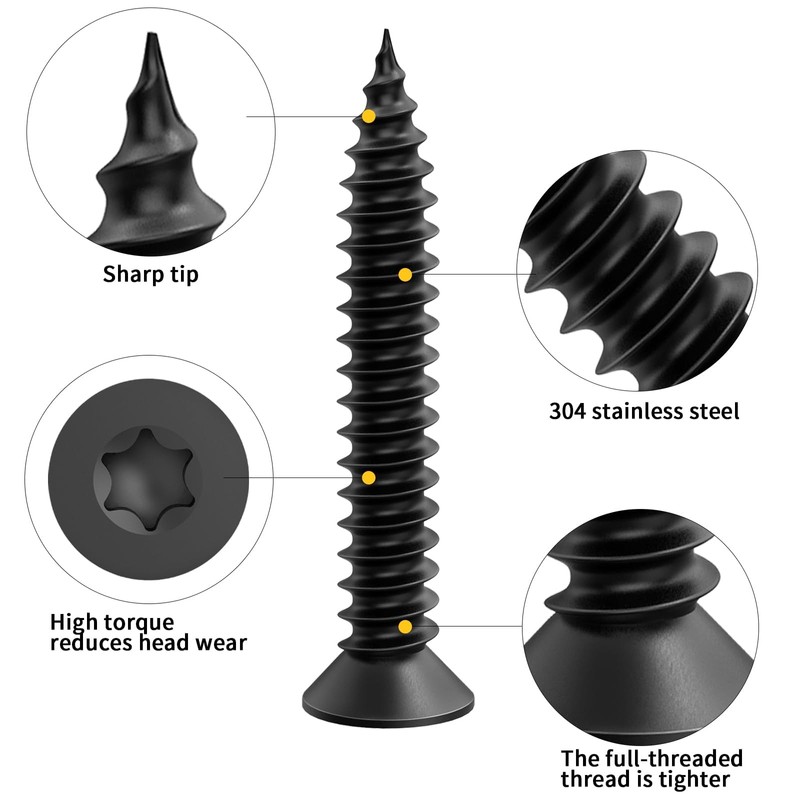 Sharp tip

304 stainless steel

High torque
reduces head wear

The full-threaded
thread is tighter