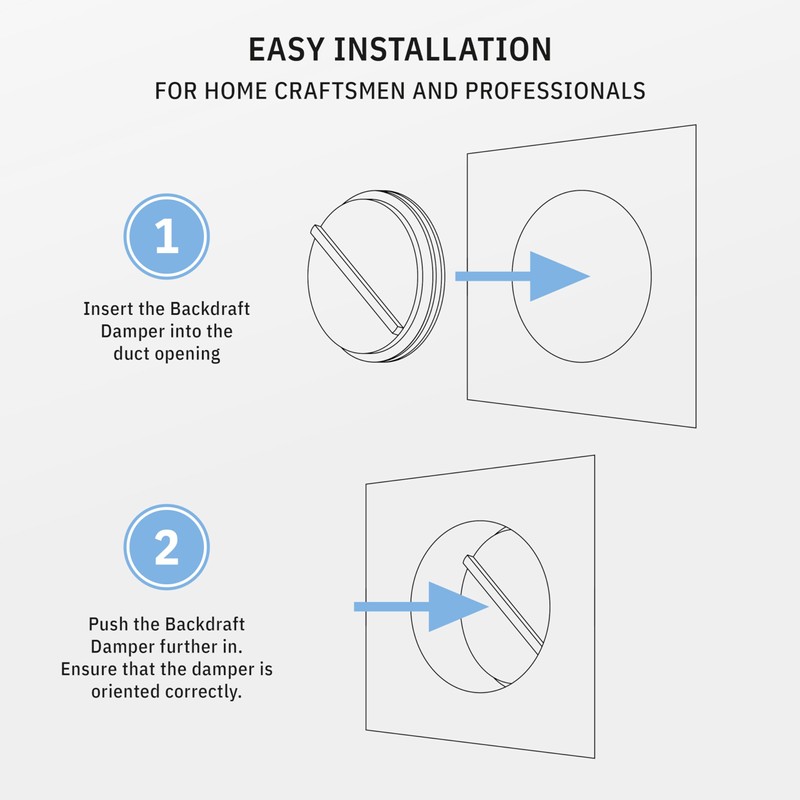 EASY INSTALLATION
FOR HOME CRAFTSMEN AND PROFESSIONALS

1

Insert the Backdraft Damper into the duct opening

2

Push the Backdraft Damper further in. Ensure that the damper is oriented correctly.