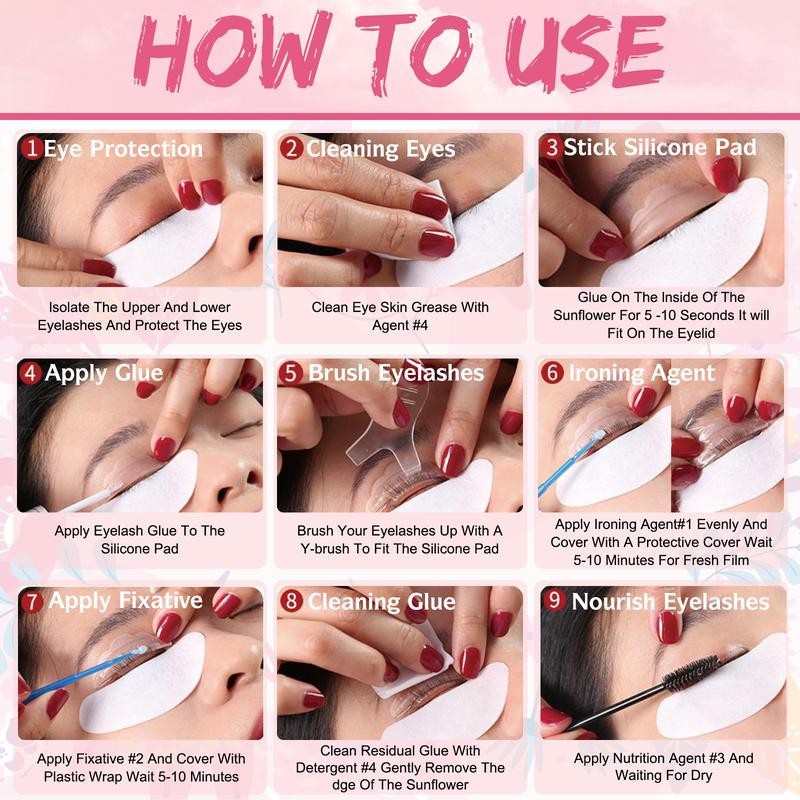 HOW TO USE

1 Eye Protection

Isolate The Upper And Lower Eyelashes And Protect The Eyes

2 Cleaning Eyes

Clean Eye Skin Grease With Agent #4

3 Stick Silicone Pad

Glue On The Inside Of The Sunflower For 5 -10 Seconds It will Fit On The Eyelid

4 Apply Glue

Apply Eyelash Glue To The Silicone Pad

5 Brush Eyelashes

Brush Your Eyelashes Up With A Y-brush To Fit The Silicone Pad

6 Ironing Agent

Apply Ironing Agent#1 Evenly And Cover With A Protective Cover Wait 5-10 Minutes For Fresh Film

7 Apply Fixative

Apply Fixative #2 And Cover With Plastic Wrap Wait 5-10 Minutes

8 Cleaning Glue

Clean Residual Glue With Detergent #4 Gently Remove The dge Of The Sunflower

9 Nourish Eyelashes

Apply Nutrition Agent #3 And Waiting For Dry