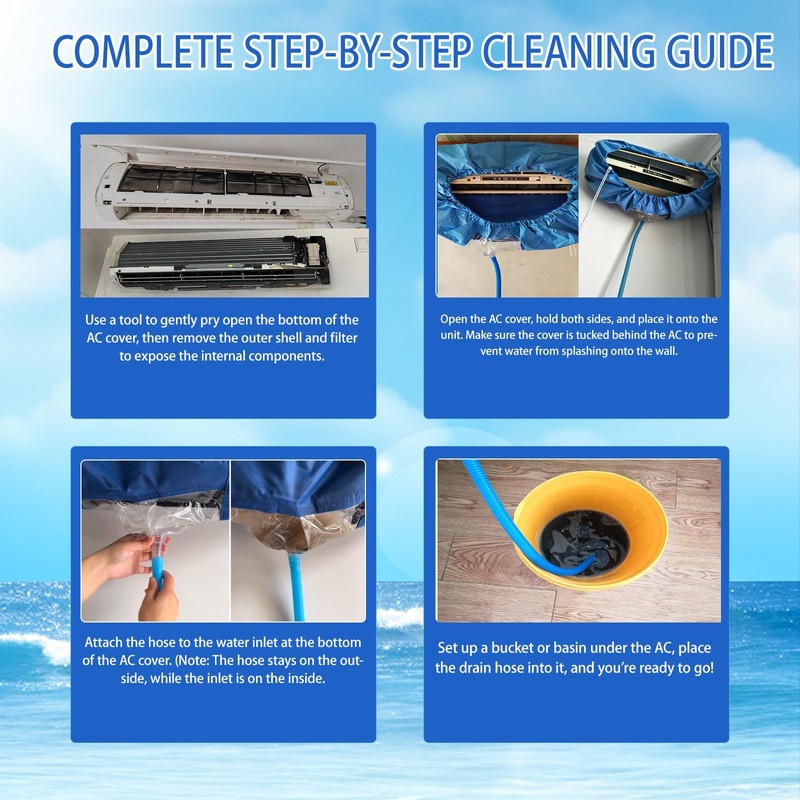 COMPLETE STEP-BY-STEP CLEANING GUIDE

Use a tool to gently pry open the bottom of the AC cover, then remove the outer shell and filter to expose the internal components.

Open the AC cover, hold both sides, and place it onto the unit. Make sure the cover is tucked behind the AC to prevent water from splashing onto the wall.

Attach the hose to the water inlet at the bottom of the AC cover. (Note: The hose stays on the outside, while the inlet is on the inside.

Set up a bucket or basin under the AC, place the drain hose into it, and you're ready to go!