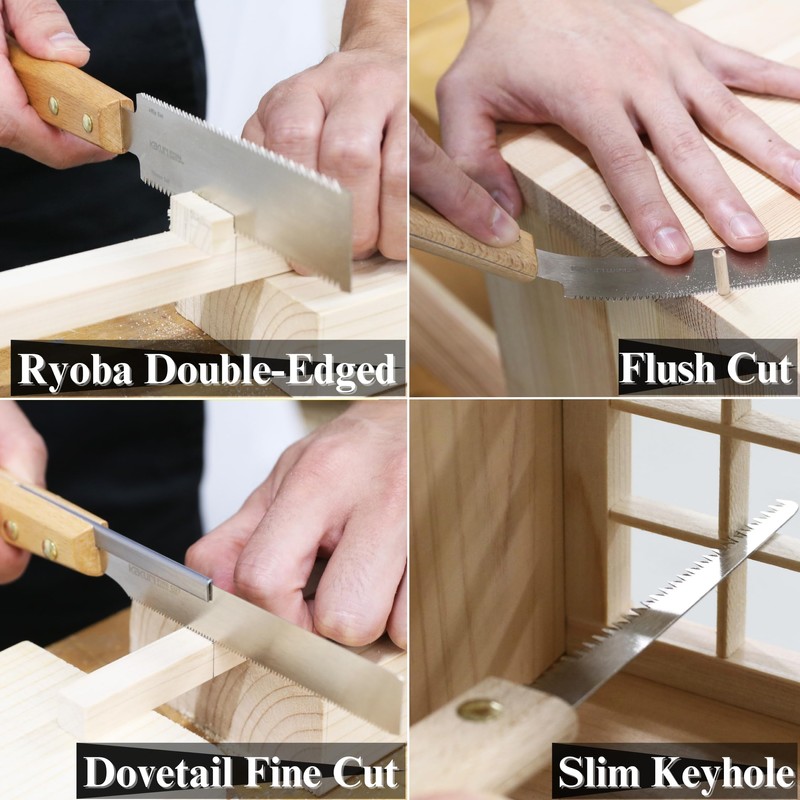 Ryoba Double-Edged

Flush Cut

Dovetail Fine Cut

Slim Keyhole